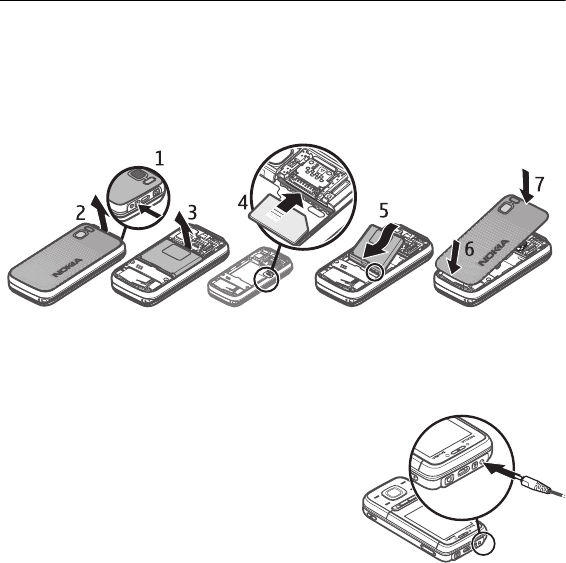 1
2
3
4
5
6
7
NOKIA
NOKIA