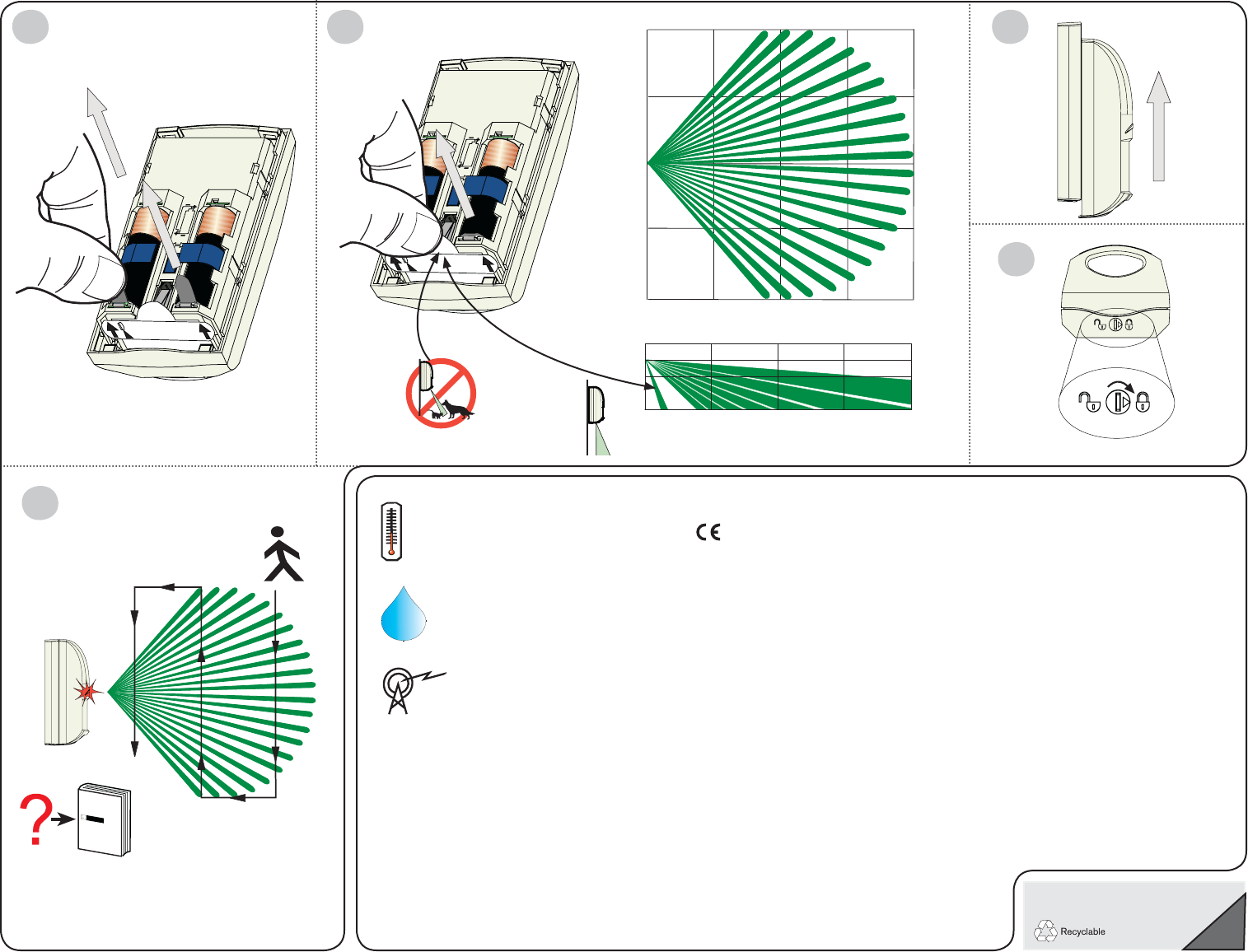 CE

Recyclable