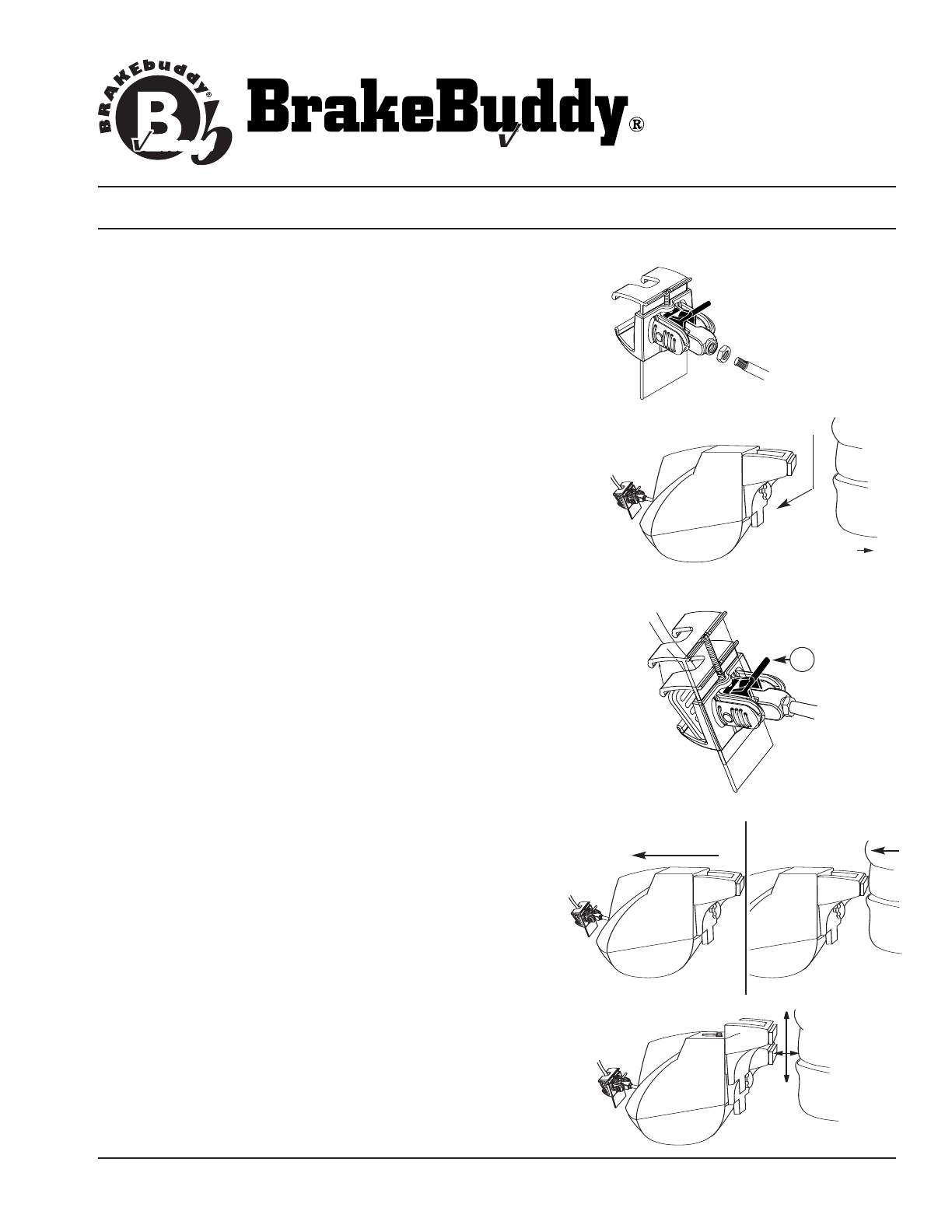 BRAKEbuddy®

BrakeBuddy®