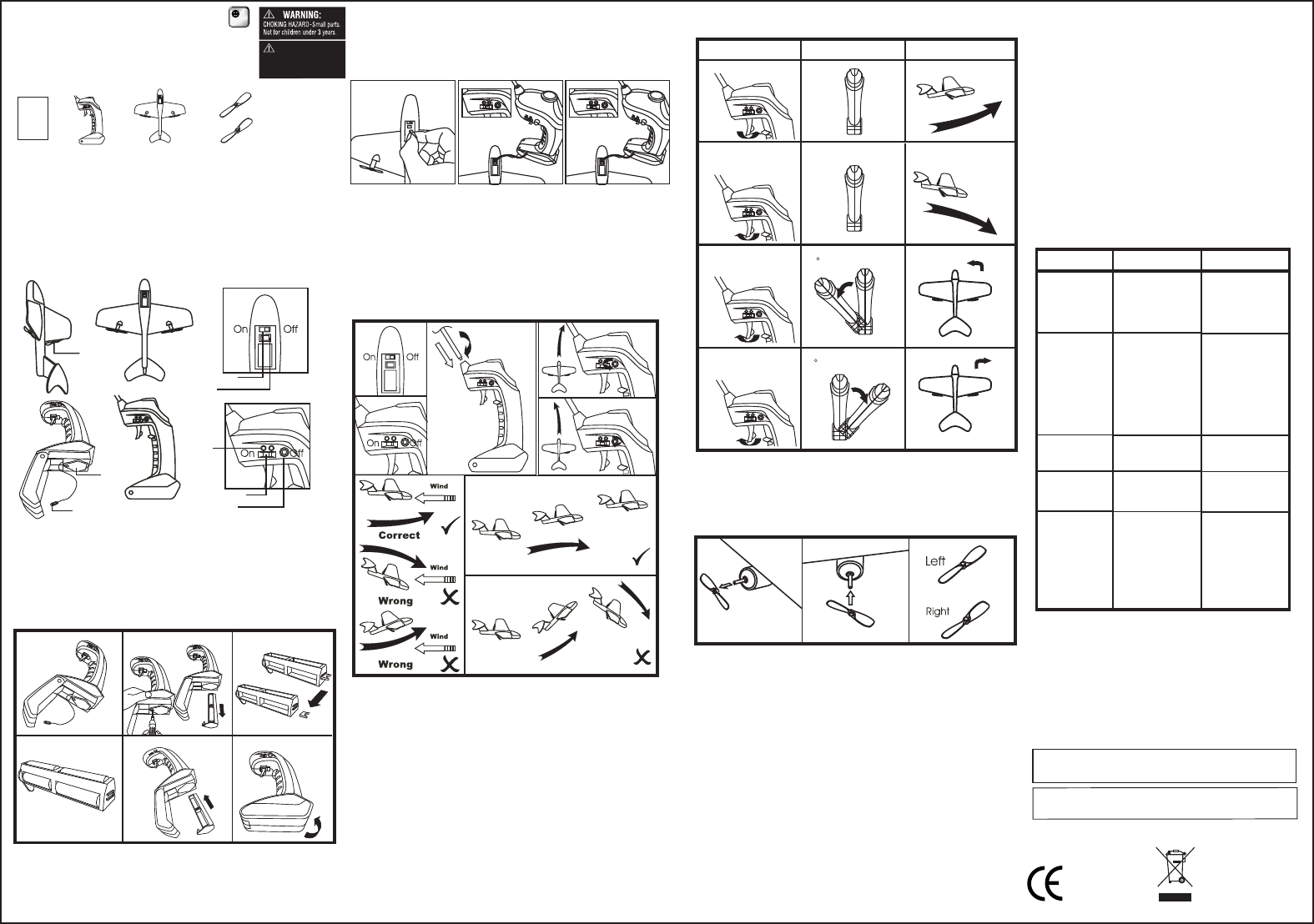 WARNING:
CHOKING HAZARD-Small parts.
Not for children under 3 years.

On Off

On Off

On Off

On Off

Wind
Correct

Wind
Wrong

Wind
Wrong

Left

Right

CE