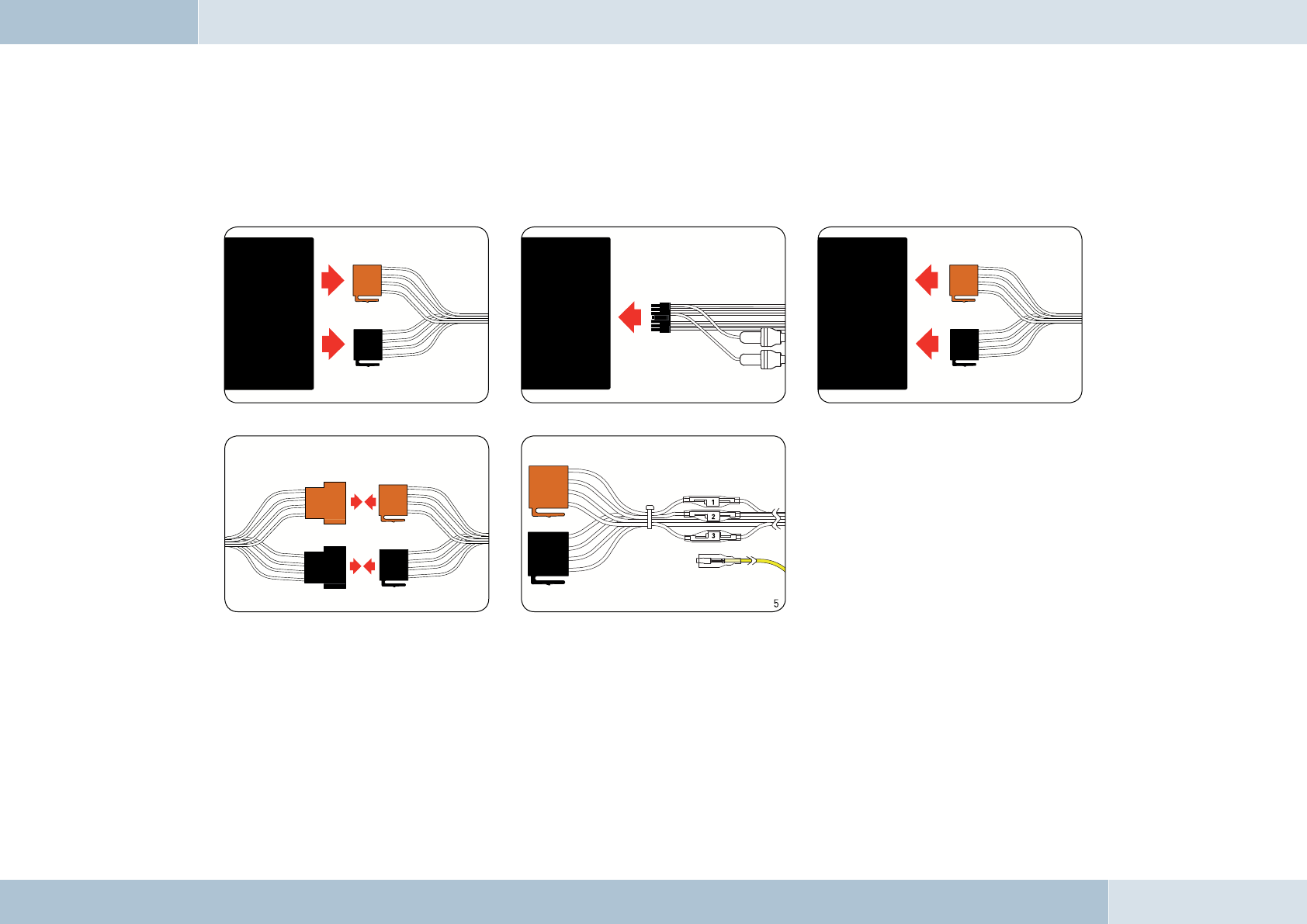 1
2
3
5