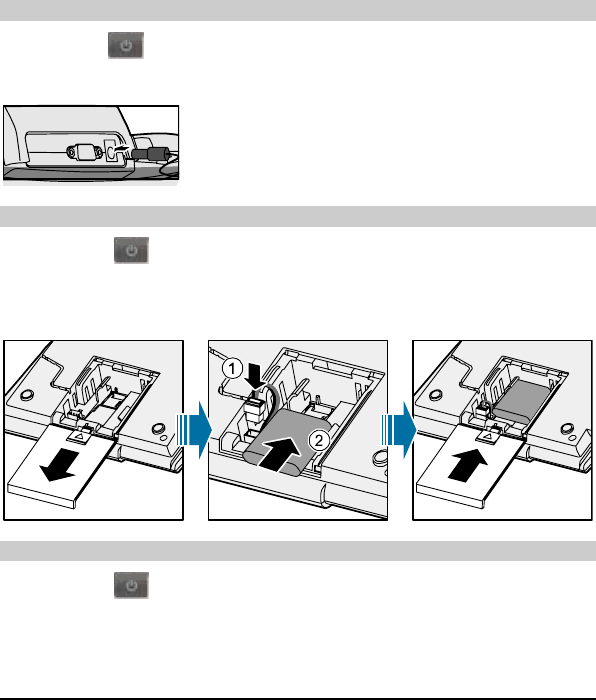 ①
②