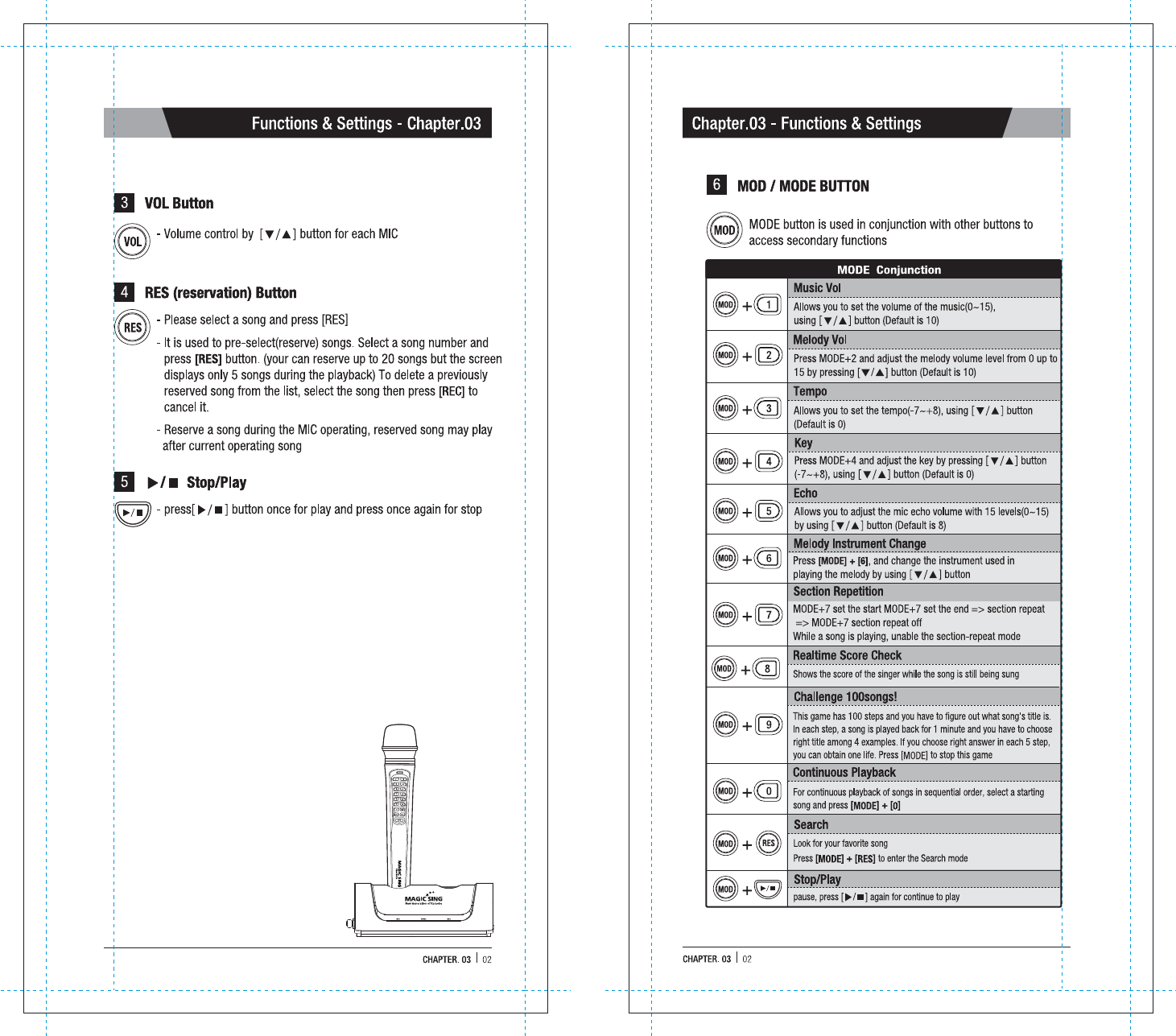 Functions & Settings - Chapter.03

3 VOL Button

VOL - Volume control by [▼/▲] button for each MIC

4 RES (reservation) Button

RES - Please select a song and press [RES]

- It is used to pre-select(reserve) songs. Select a song number and press [RES] button. (your can reserve up to 20 songs but the screen displays only 5 songs during the playback) To delete a previously reserved song from the list, select the song then press [REC] to cancel it.

- Reserve a song during the MIC operating, reserved song may play after current operating song

5 ▶/■ Stop/Play

▶/■ - press[▶/■] button once for play and press once again for stop

MAGIC SING

CHAPTER. 03 | 02

Chapter.03 - Functions & Settings

6 MOD / MODE BUTTON

MOD MODE button is used in conjunction with other buttons to access secondary functions

| MODE Conjunction | |
|---|---|
| MOD + 1 | Music Vol<br>Allows you to set the volume of the music(0~15), using [▼/▲] button (Default is 10) |
| MOD + 2 | Melody Vol<br>Press MODE+2 and adjust the melody volume level from 0 up to 15 by pressing [▼/▲] button (Default is 10) |
| MOD + 3 | Tempo<br>Allows you to set the tempo(-7~+8), using [▼/▲] button (Default is 0) |
| MOD + 4 | Key<br>Press MODE+4 and adjust the key by pressing [▼/▲] button (-7~+8), using [▼/▲] button (Default is 0) |
| MOD + 5 | Echo<br>Allows you to adjust the mic echo volume with 15 levels(0~15) by using [▼/▲] button (Default is 8) |
| MOD + 6 | Melody Instrument Change<br>Press [MODE] + [6], and change the instrument used in playing the melody by using [▼/▲] button |
| MOD + 7 | Section Repetition<br>MODE+7 set the start MODE+7 set the end => section repeat => MODE+7 section repeat off<br>While a song is playing, unable the section-repeat mode |
| MOD + 8 | Realtime Score Check<br>Shows the score of the singer while the song is still being sung |
| MOD + 9 | Challenge 100songs!<br>This game has 100 steps and you have to figure out what song's title is. In each step, a song is played back for 1 minute and you have to choose right title among 4 examples. If you choose right answer in each 5 step, you can obtain one life. Press [MODE] to stop this game |
| MOD + 0 | Continuous Playback<br>For continuous playback of songs in sequential order, select a starting song and press [MODE] + [0] |
| MOD + RES | Search<br>Look for your favorite song<br>Press [MODE] + [RES] to enter the Search mode |
| MOD + ▶/■ | Stop/Play<br>pause, press [▶/■] again for continue to play |

CHAPTER. 03 | 02