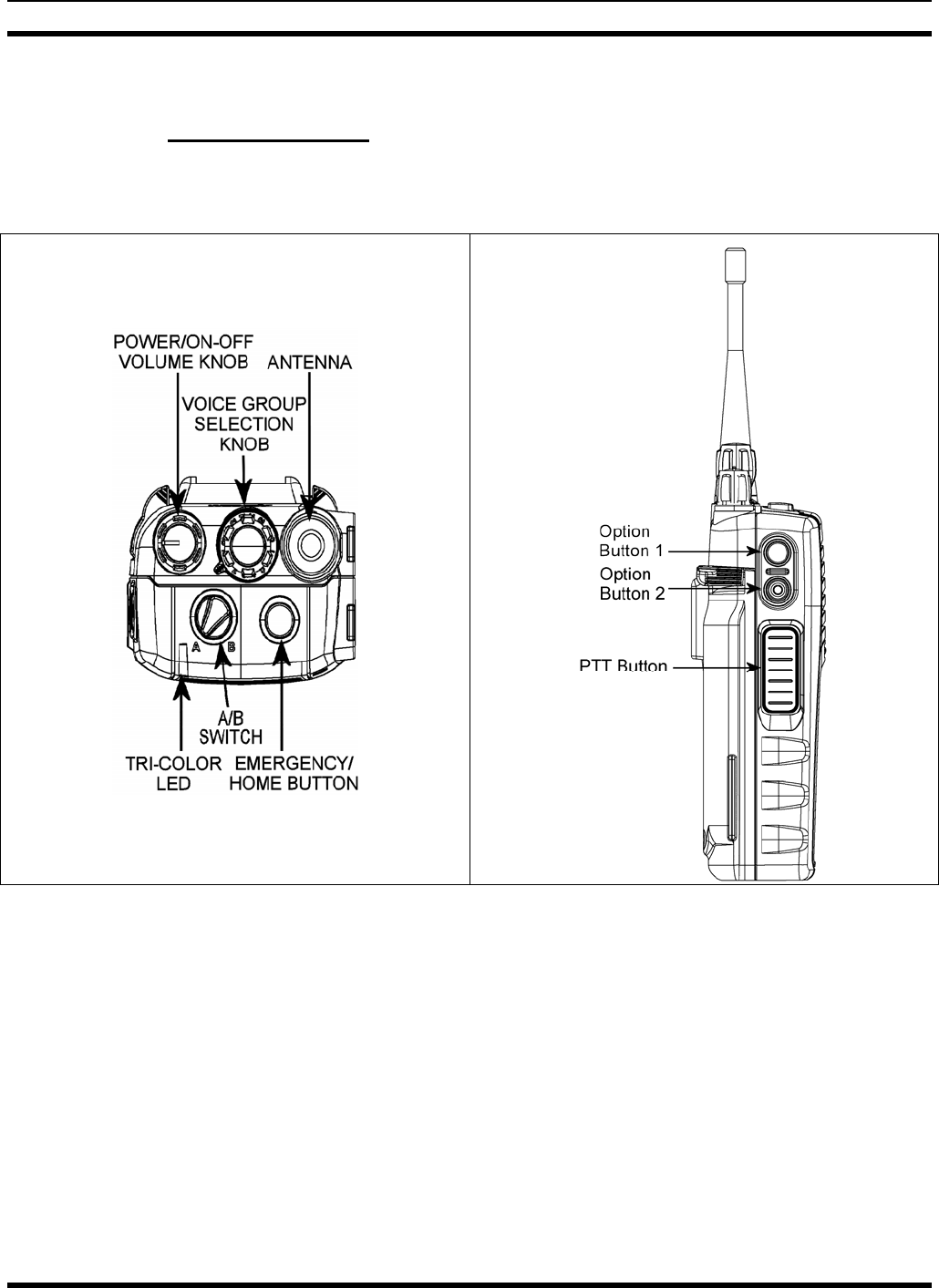 POWER/ON-OFF VOLUME KNOB

ANTENNA

VOICE GROUP SELECTION KNOB

A

B

A/B SWITCH

TRI-COLOR LED

EMERGENCY/ HOME BUTTON

Option Button 1

Option Button 2

PTT Button