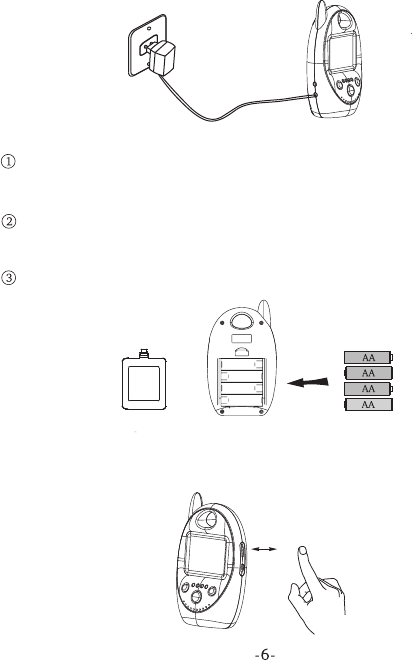 ①

②

③

AA
AA
AA
AA

-6-