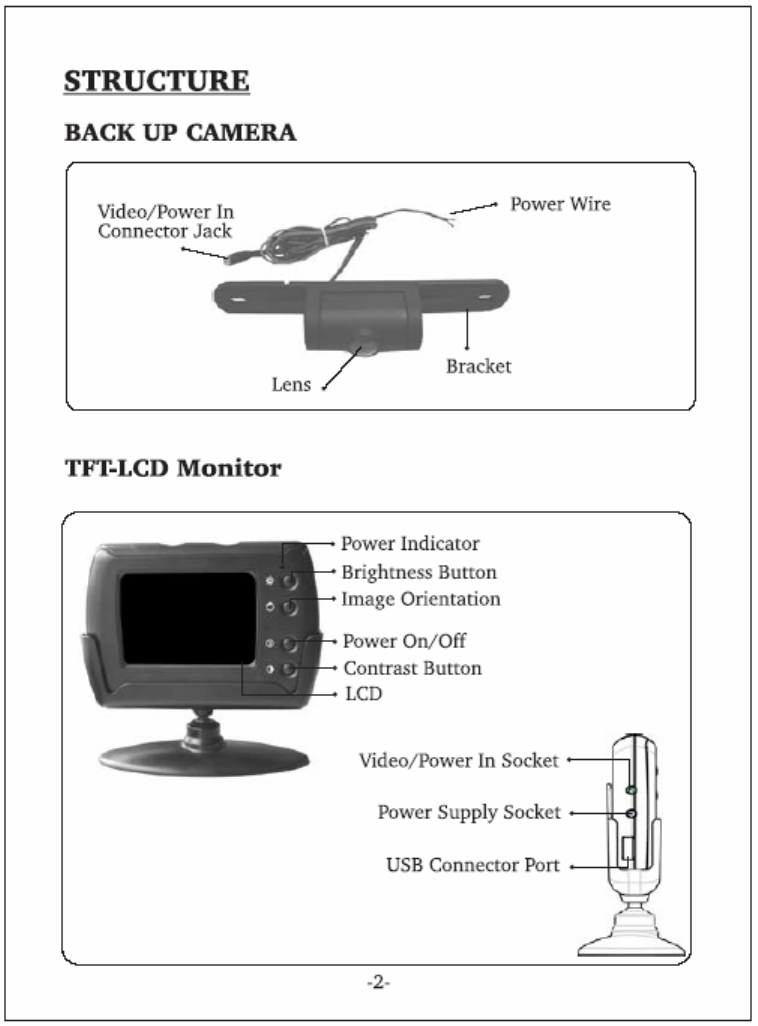 STRUCTURE

BACK UP CAMERA

Video/Power In Connector Jack

Power Wire

Bracket

Lens

TFT-LCD Monitor

Power Indicator

Brightness Button

Image Orientation

Power On/Off

Contrast Button

LCD

Video/Power In Socket

Power Supply Socket

USB Connector Port

-2-