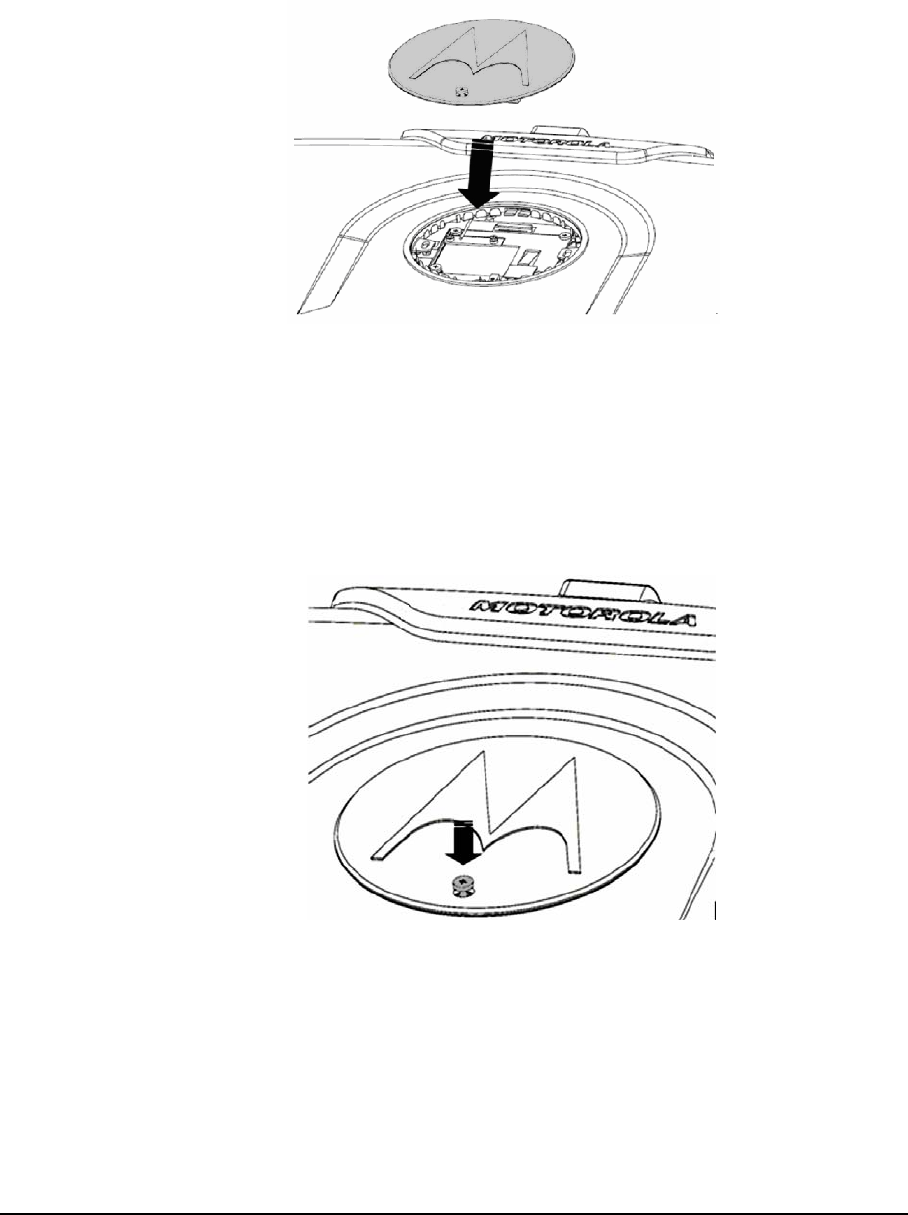 MOTOROLA

MOTOROLA