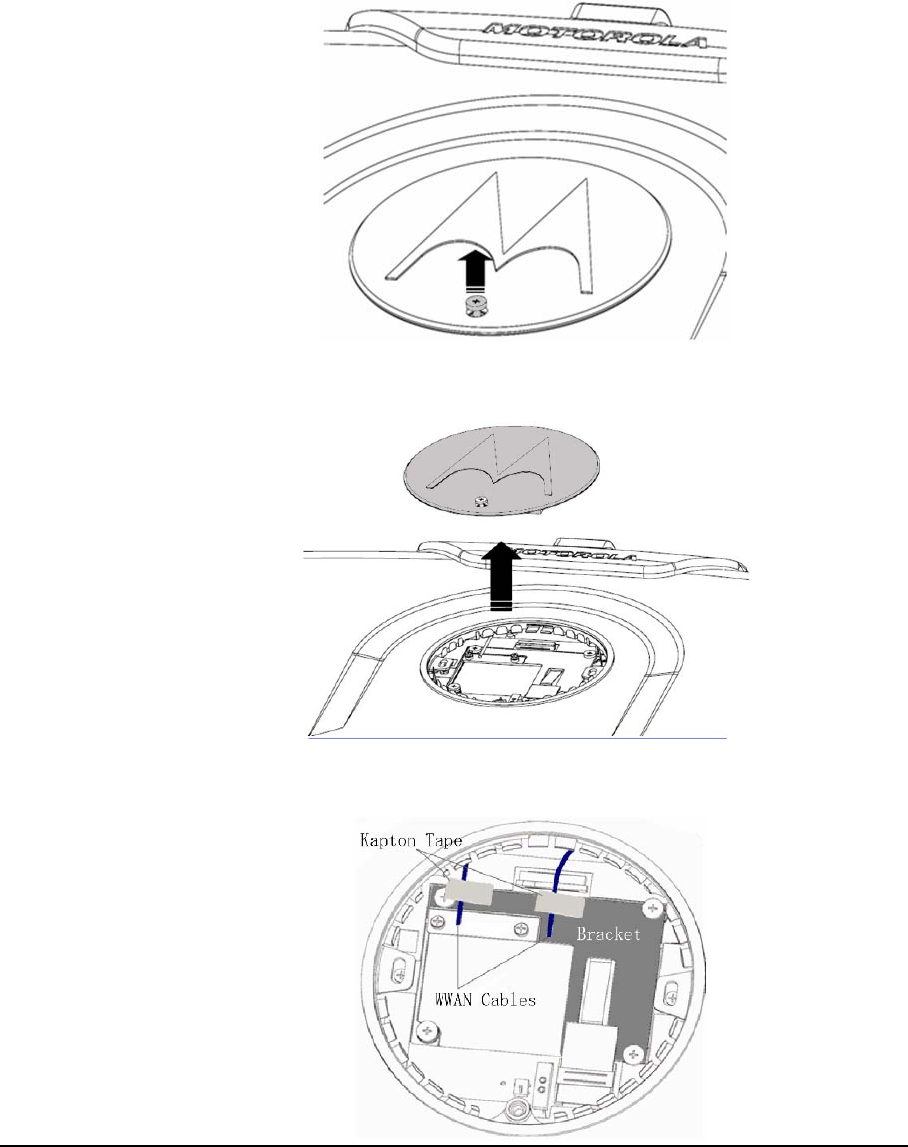 MOTOROLA

MOTOROLA

Kapton Tape

Bracket

WWAN Cables