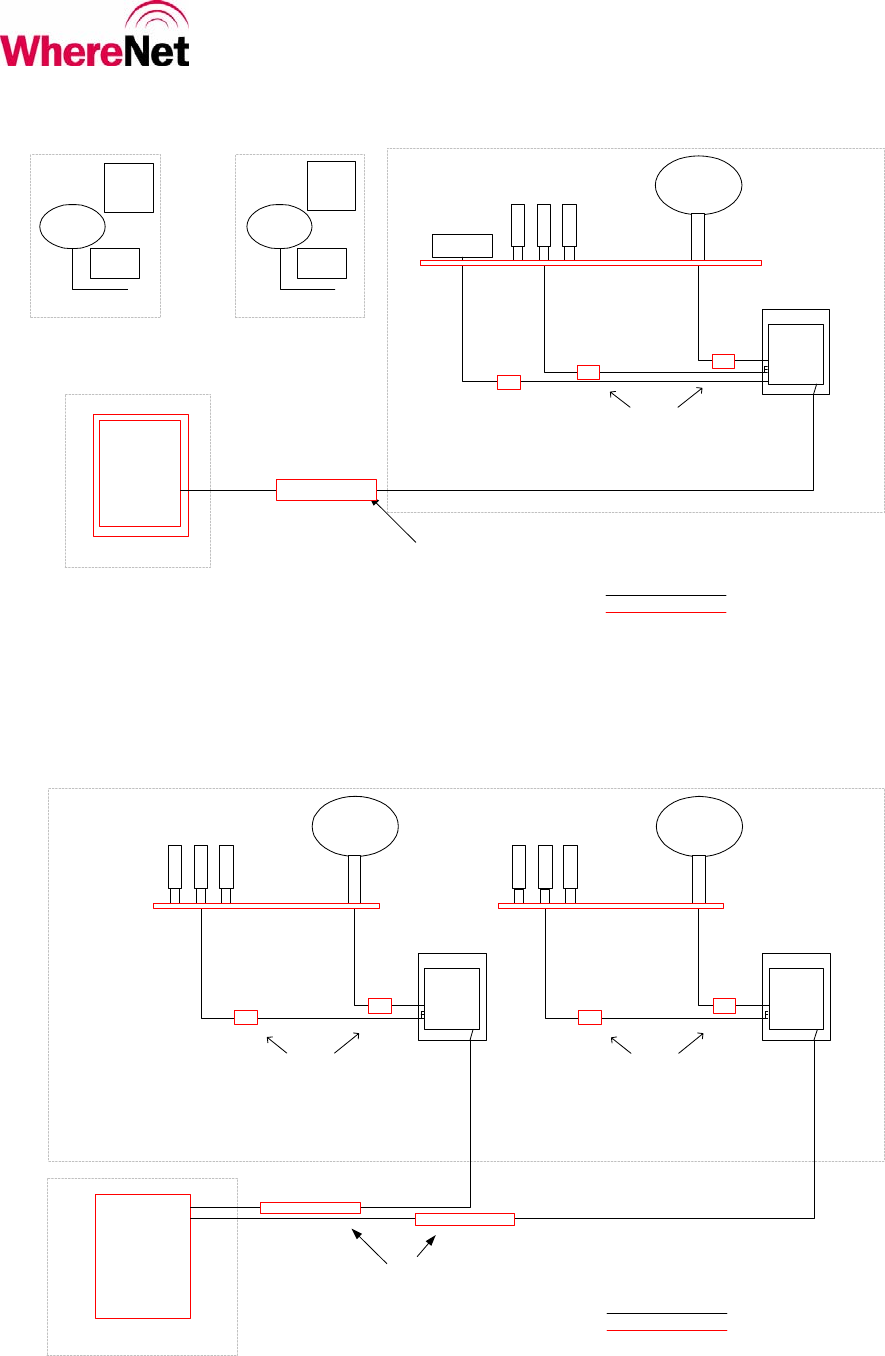 WhereNet