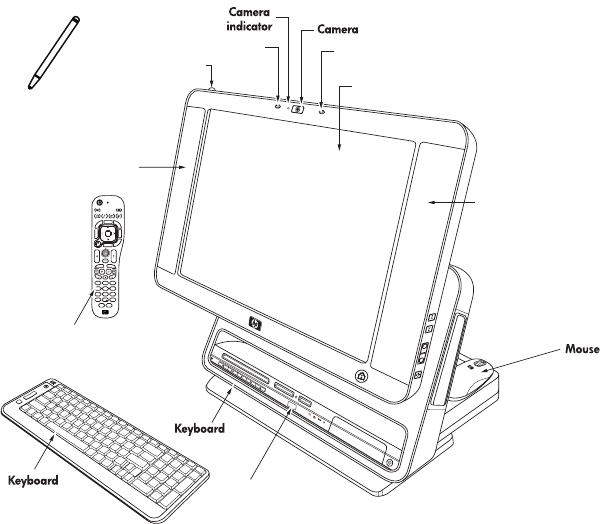 Camera indicator

Camera

Mouse

Keyboard

Keyboard