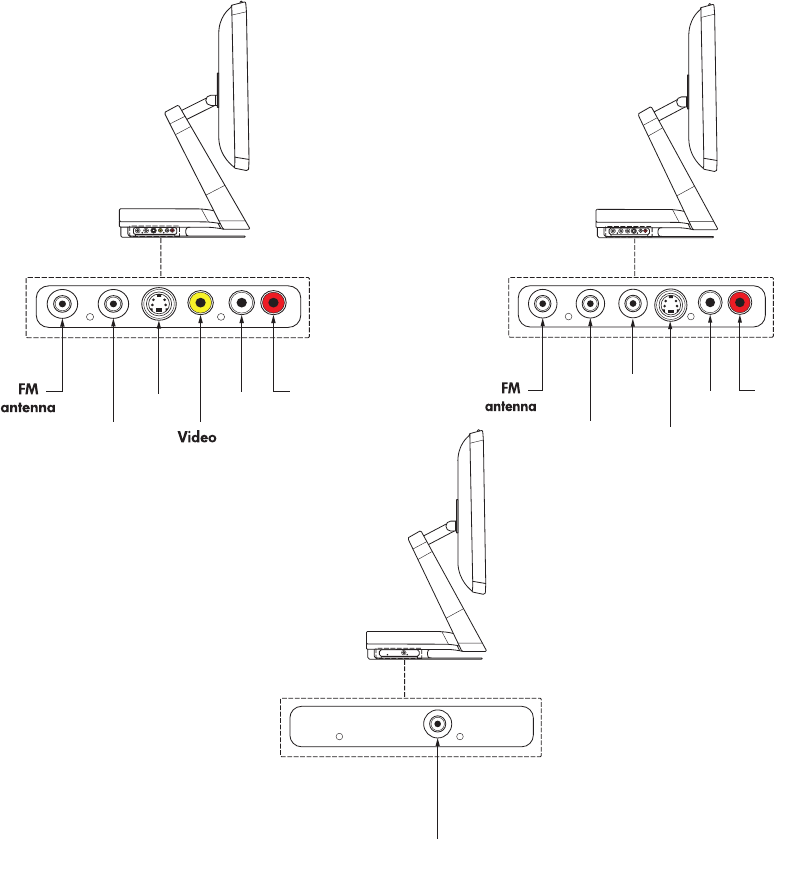 FM antenna

Video

FM antenna