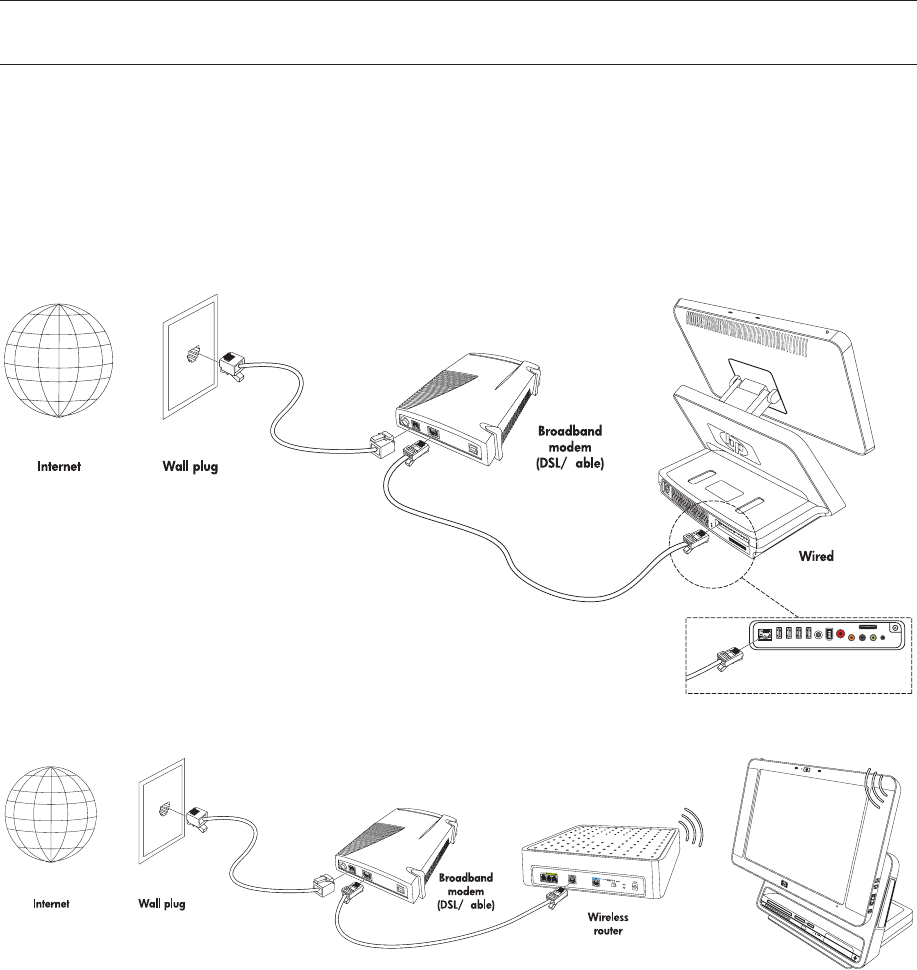 Internet

Wall plug

Broadband modem (DSL/ able)

Wired

Internet

Wall plug

Broadband modem (DSL/ able)

Wireless router