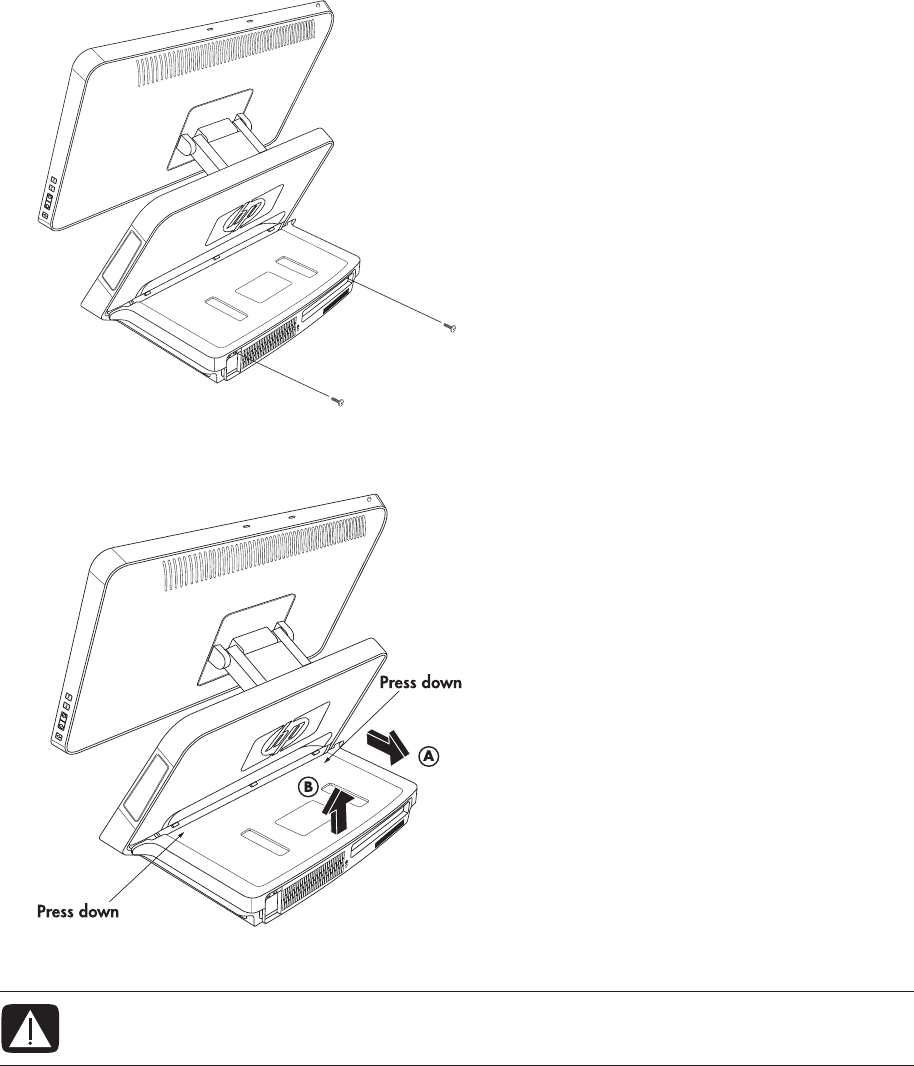 Press down

A

B

Press down