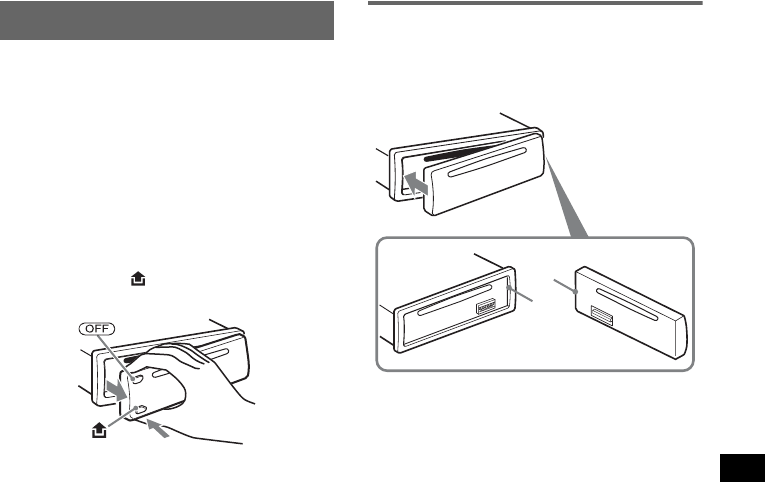 OFF