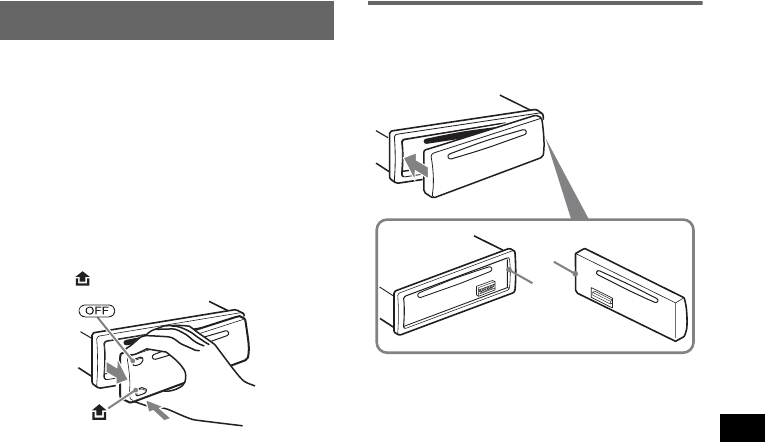 OFF