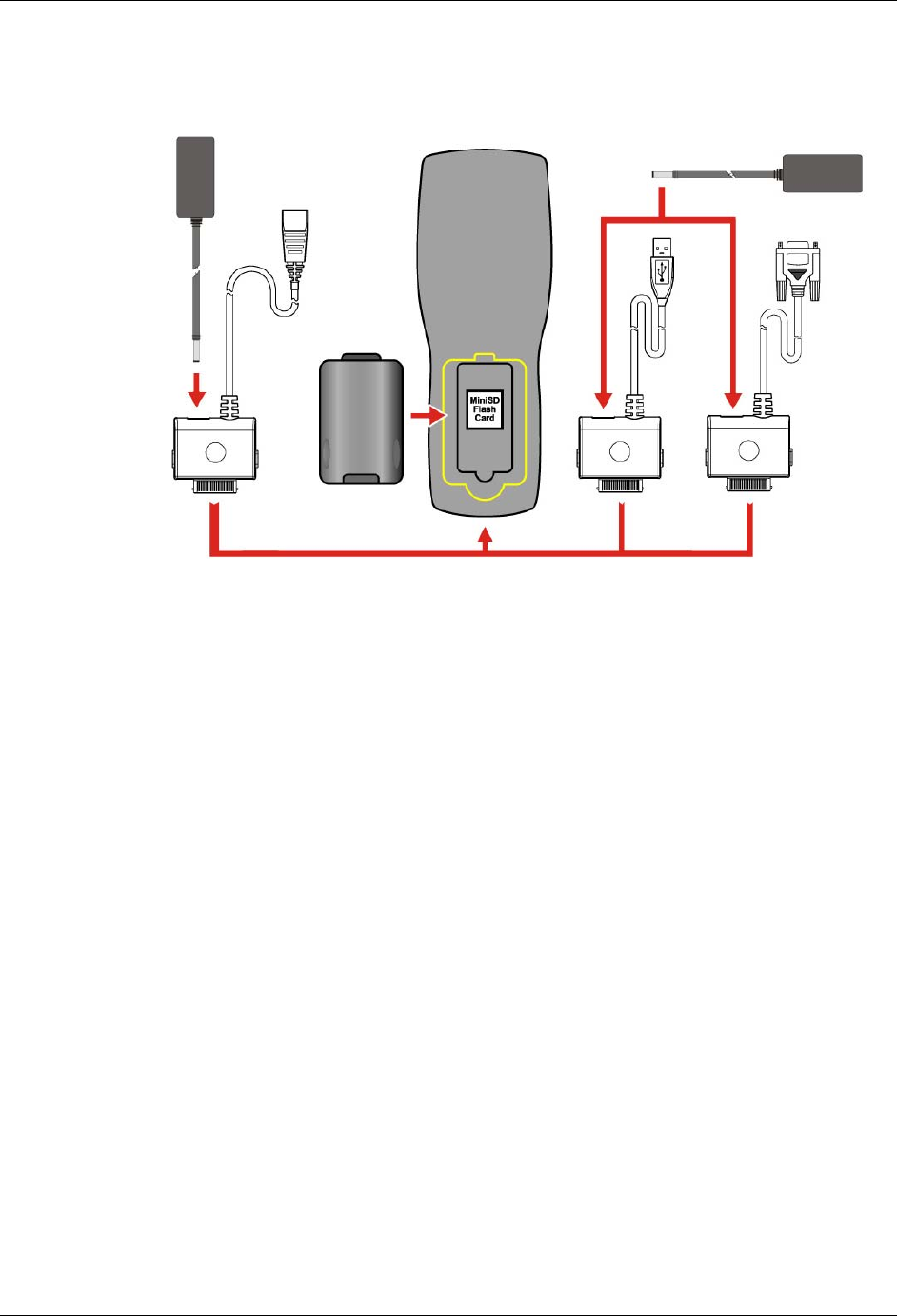 MiniSD Flash Card