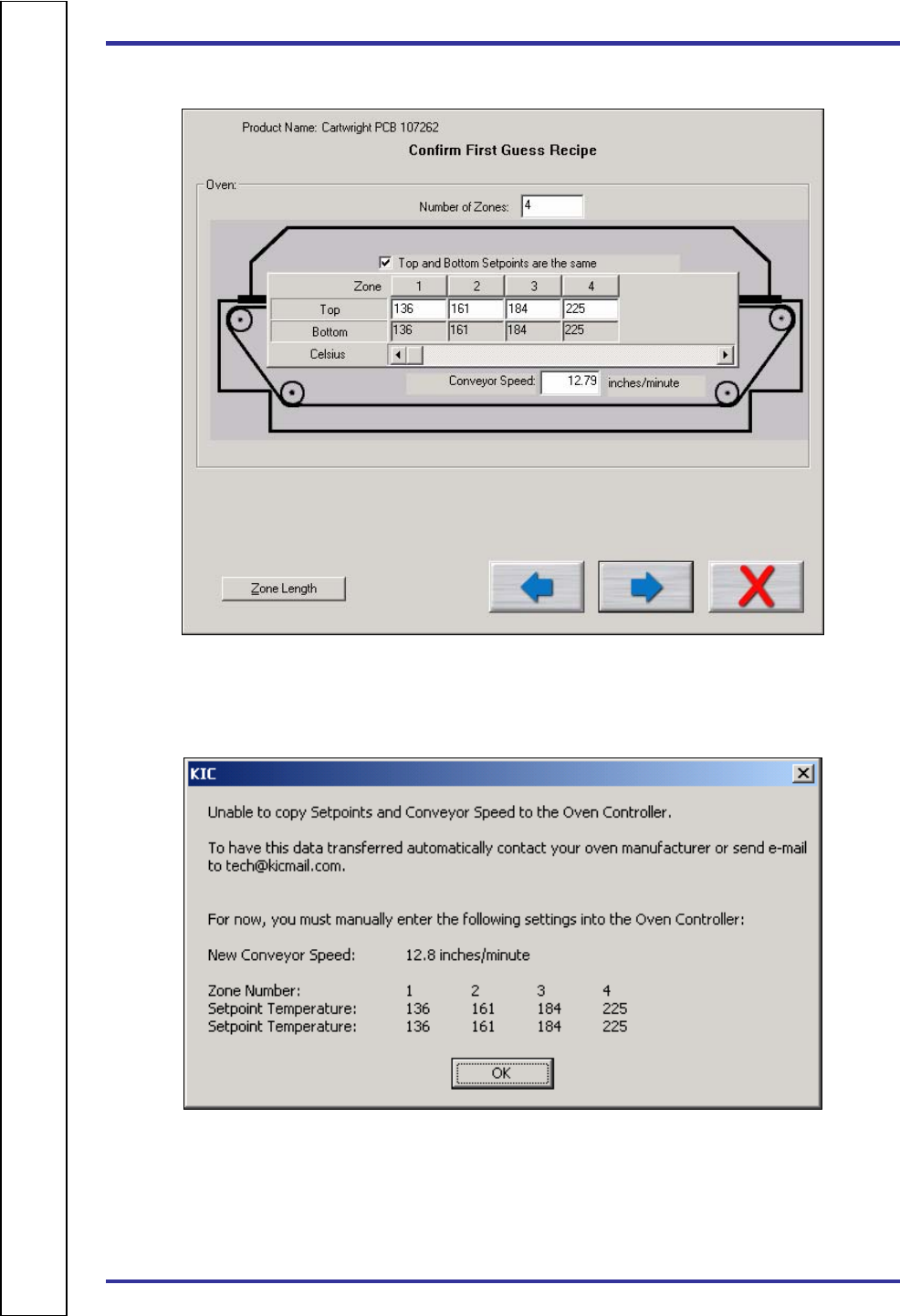 Product Name: Cartwright PCB 107262

Confirm First Guess Recipe

Oven:

Number of Zones: 4

Top and Bottom Setpoints are the same

| Zone | 1 | 2 | 3 | 4 |
|---|---|---|---|---|
| Top | 136 | 161 | 184 | 225 |
| Bottom | 136 | 161 | 184 | 225 |
| Celsius | | | | |

Conveyor Speed: 12.79 inches/minute

Zone Length

KIC

Unable to copy Setpoints and Conveyor Speed to the Oven Controller.

To have this data transferred automatically contact your oven manufacturer or send e-mail to tech@kicmail.com.

For now, you must manually enter the following settings into the Oven Controller:

New Conveyor Speed: 12.8 inches/minute

| Zone Number: | 1 | 2 | 3 | 4 |
|---|---|---|---|---|
| Setpoint Temperature: | 136 | 161 | 184 | 225 |
| Setpoint Temperature: | 136 | 161 | 184 | 225 |

OK