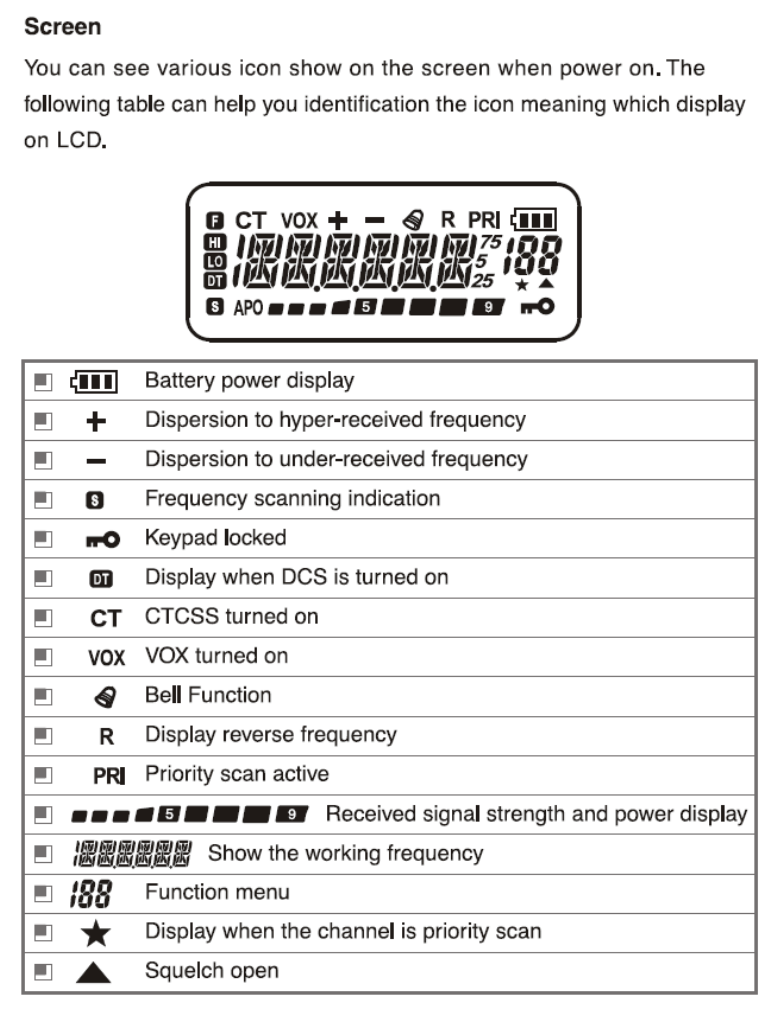 **Screen**

You can see various icon show on the screen when power on. The following table can help you identification the icon meaning which display on LCD.

F CT VOX + − R PRI
HI LO DT 75 5 25 188
S APO 5 9

| | | |
|---|---|---|
| ■ | | Battery power display |
| ■ | + | Dispersion to hyper-received frequency |
| ■ | − | Dispersion to under-received frequency |
| ■ | S | Frequency scanning indication |
| ■ | | Keypad locked |
| ■ | DT | Display when DCS is turned on |
| ■ | CT | CTCSS turned on |
| ■ | VOX | VOX turned on |
| ■ | | Bell Function |
| ■ | R | Display reverse frequency |
| ■ | PRI | Priority scan active |
| ■ | 5 9 | Received signal strength and power display |
| ■ | | Show the working frequency |
| ■ | 188 | Function menu |
| ■ | ★ | Display when the channel is priority scan |
| ■ | ▲ | Squelch open |