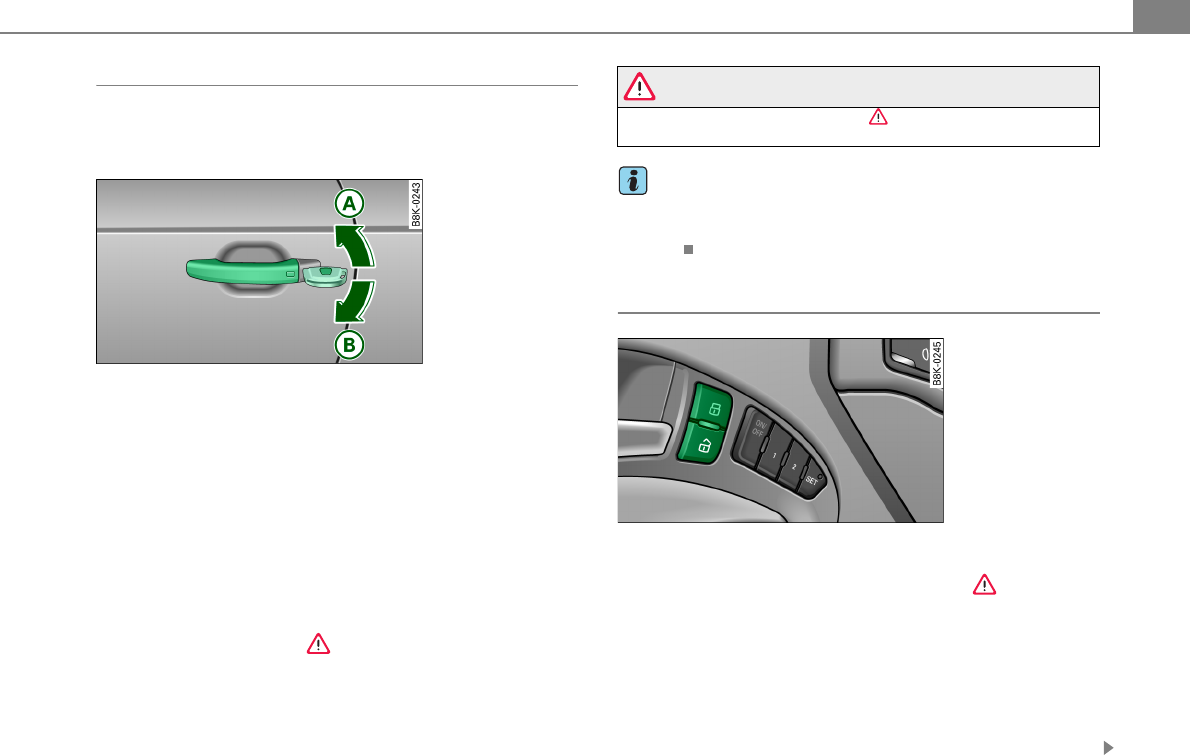 B8K-0243

A

B

B8K-0245

ON/OFF

1

2

SET