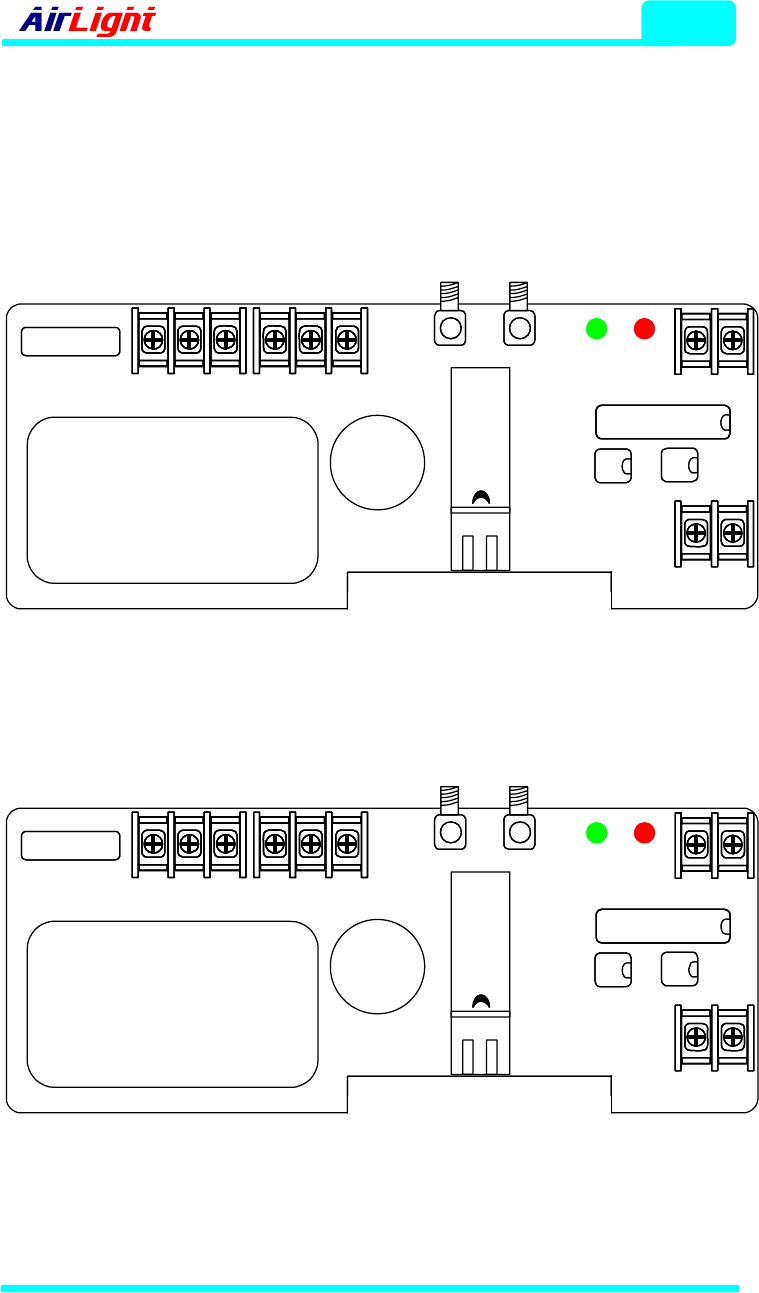 AirLight