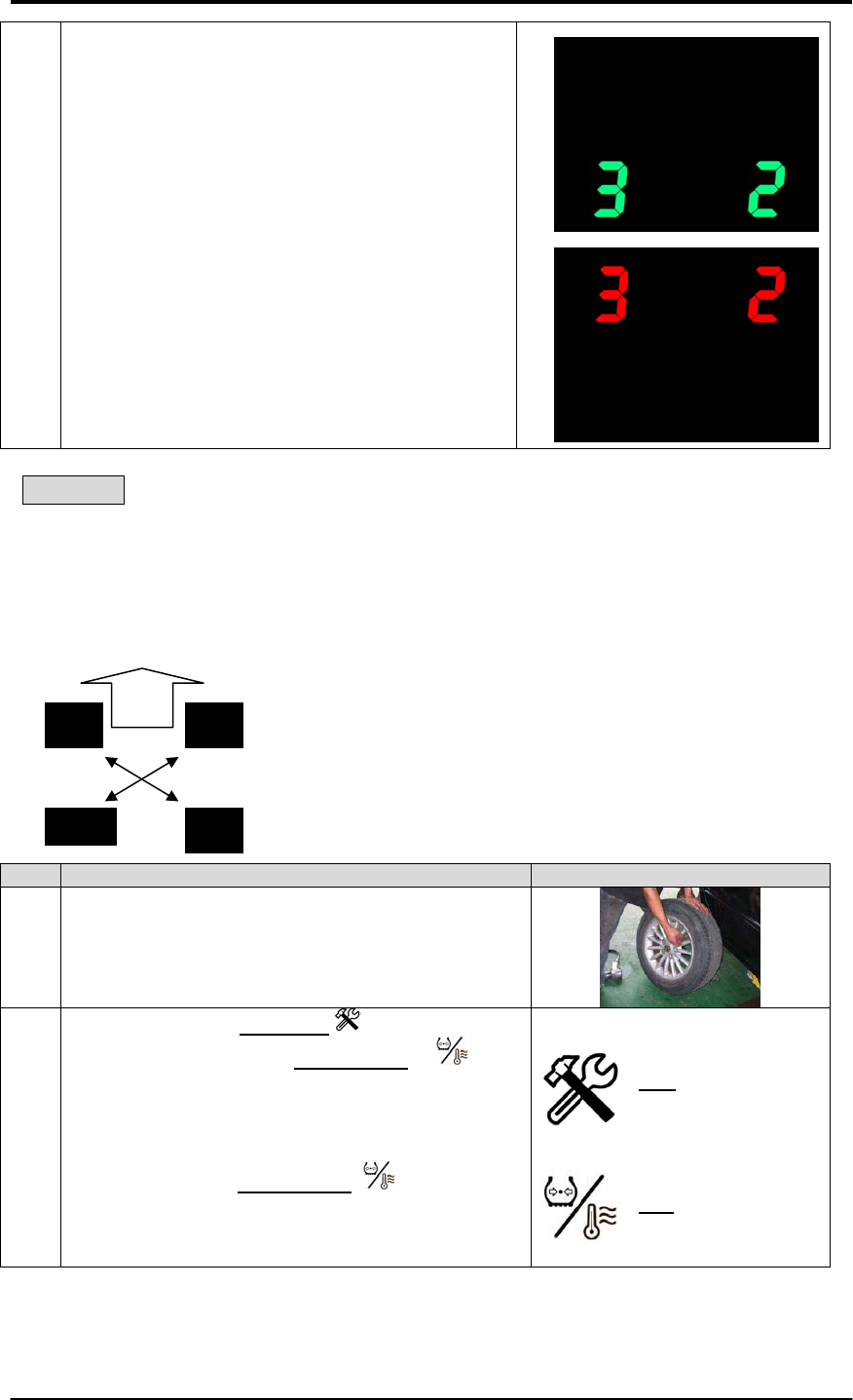 3 2

3 2