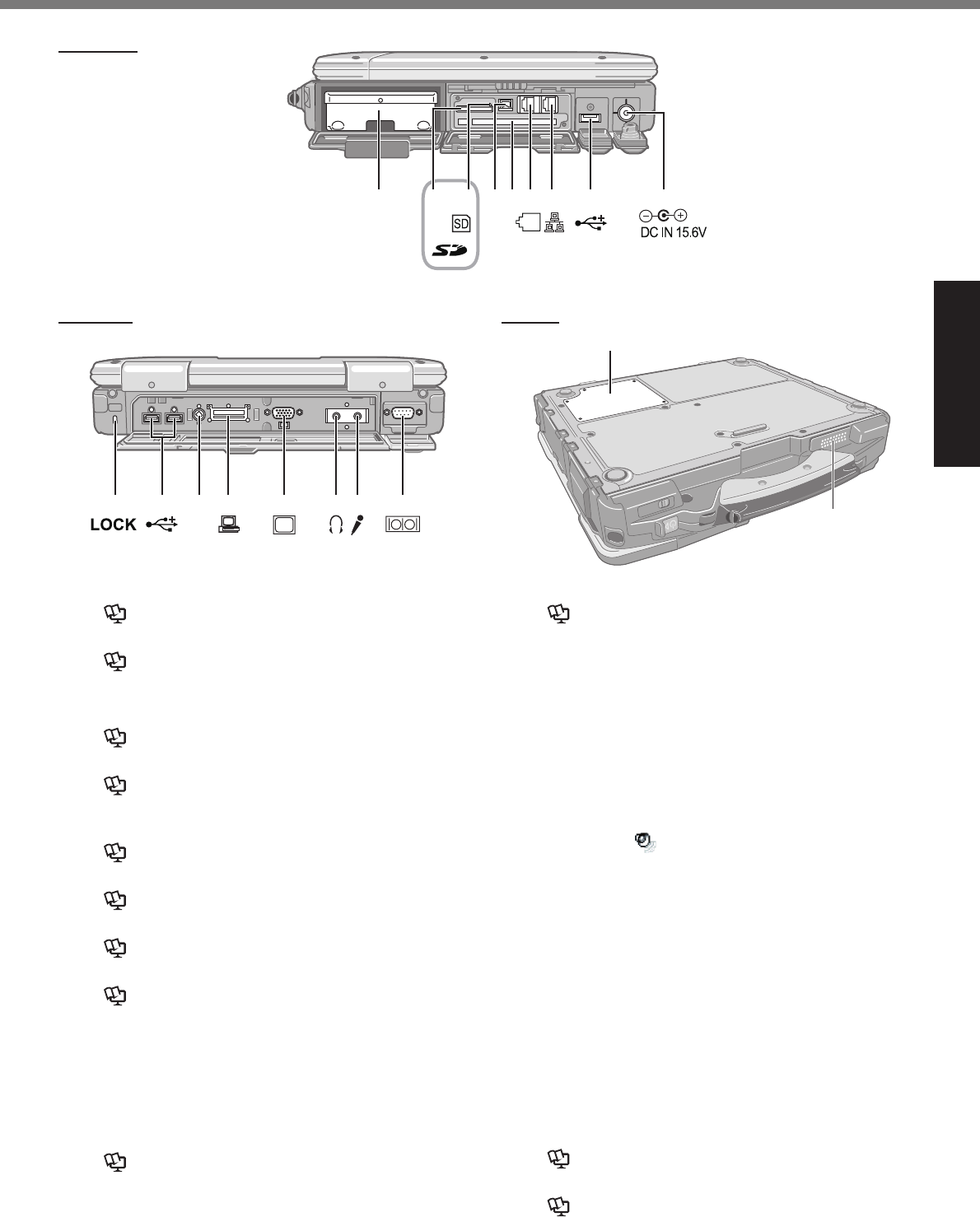 SD

DC IN 15.6V

LOCK