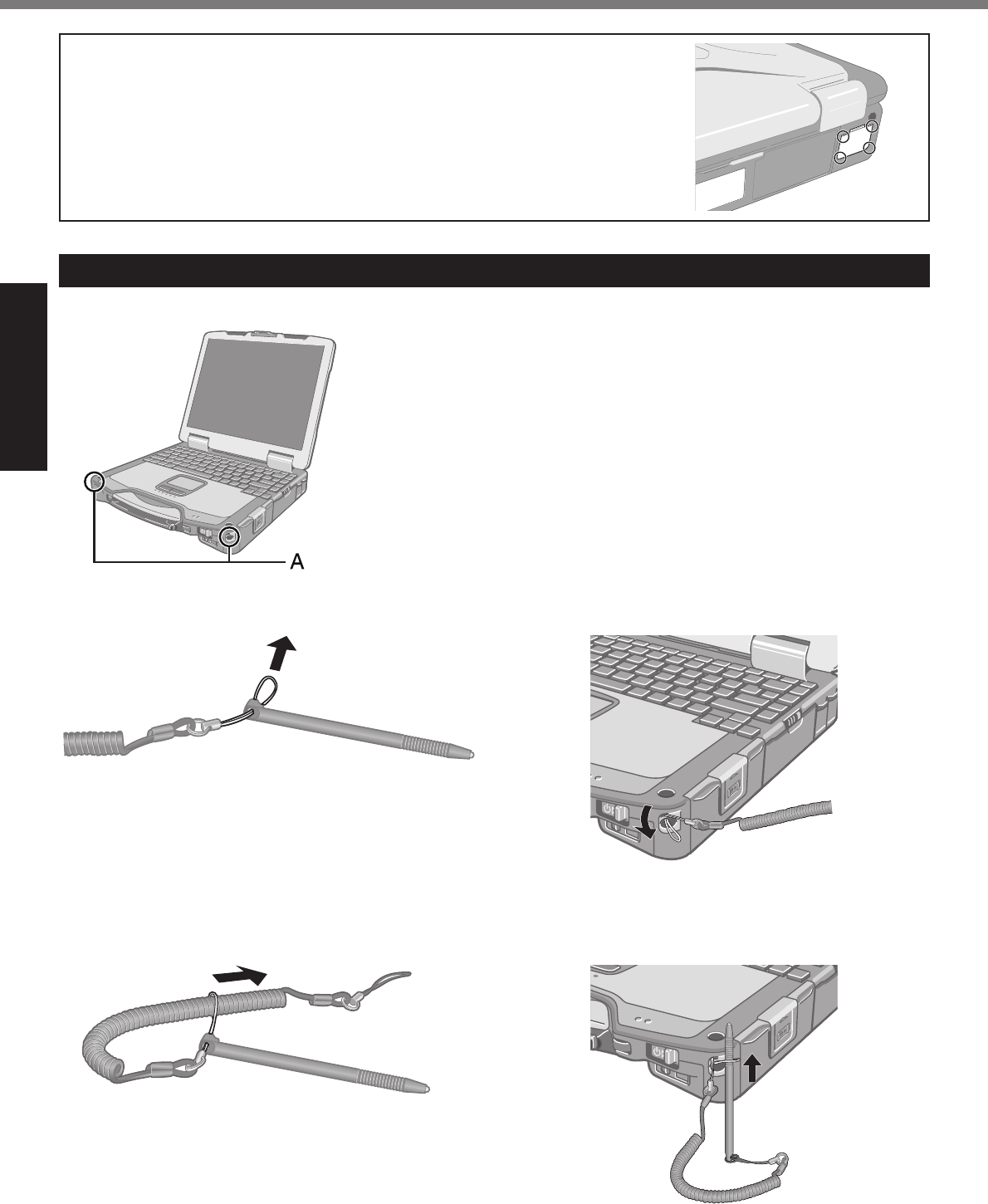 A