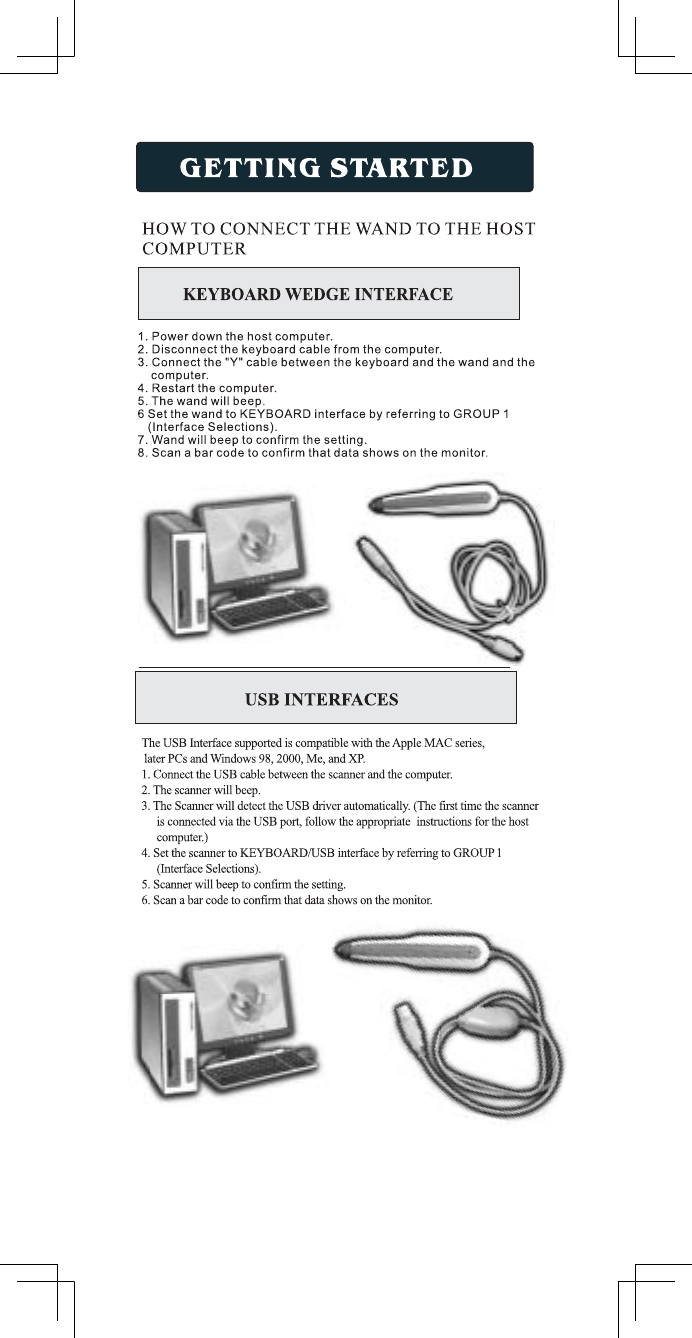 GETTING STARTED

HOW TO CONNECT THE WAND TO THE HOST COMPUTER

KEYBOARD WEDGE INTERFACE

1. Power down the host computer.
2. Disconnect the keyboard cable from the computer.
3. Connect the "Y" cable between the keyboard and the wand and the computer.
4. Restart the computer.
5. The wand will beep.
6 Set the wand to KEYBOARD interface by referring to GROUP 1 (Interface Selections).
7. Wand will beep to confirm the setting.
8. Scan a bar code to confirm that data shows on the monitor.

USB INTERFACES

The USB Interface supported is compatible with the Apple MAC series, later PCs and Windows 98, 2000, Me, and XP.
1. Connect the USB cable between the scanner and the computer.
2. The scanner will beep.
3. The Scanner will detect the USB driver automatically. (The first time the scanner is connected via the USB port, follow the appropriate instructions for the host computer.)
4. Set the scanner to KEYBOARD/USB interface by referring to GROUP 1 (Interface Selections).
5. Scanner will beep to confirm the setting.
6. Scan a bar code to confirm that data shows on the monitor.