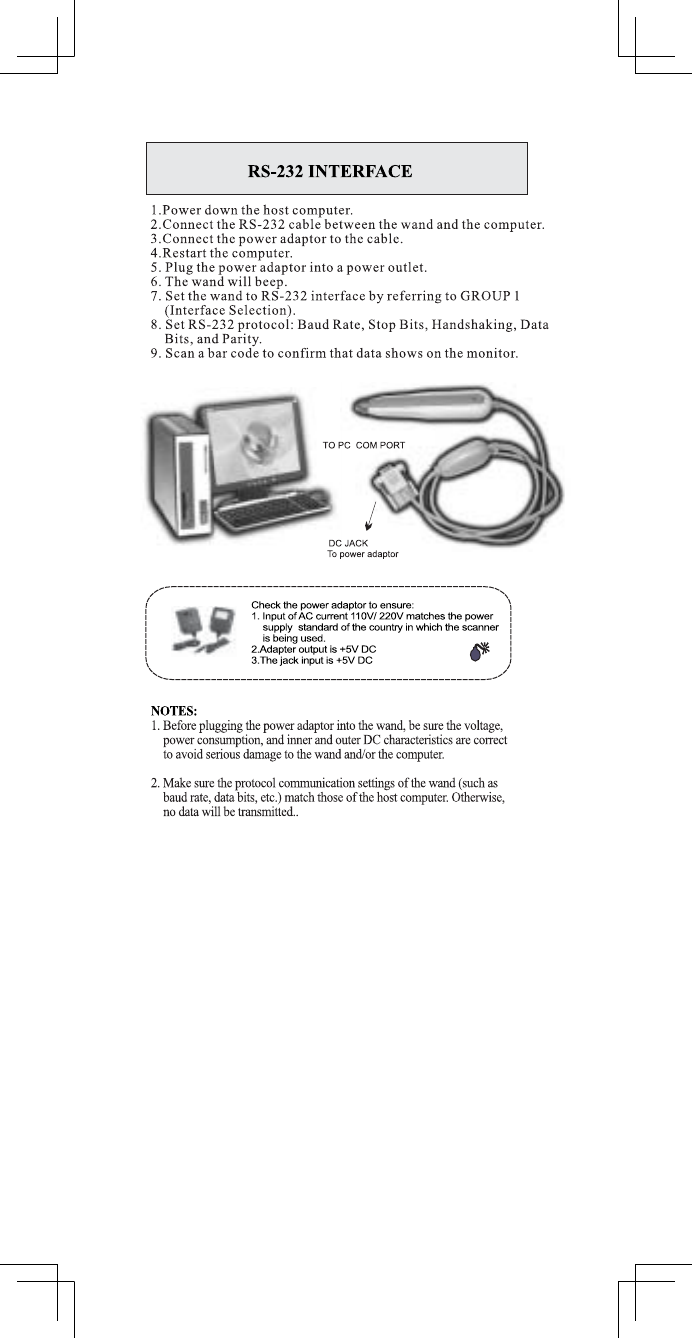 RS-232 INTERFACE

1.Power down the host computer.
2.Connect the RS-232 cable between the wand and the computer.
3.Connect the power adaptor to the cable.
4.Restart the computer.
5. Plug the power adaptor into a power outlet.
6. The wand will beep.
7. Set the wand to RS-232 interface by referring to GROUP 1 (Interface Selection).
8. Set RS-232 protocol: Baud Rate, Stop Bits, Handshaking, Data Bits, and Parity.
9. Scan a bar code to confirm that data shows on the monitor.

TO PC COM PORT

DC JACK
To power adaptor

Check the power adaptor to ensure:
1. Input of AC current 110V/ 220V matches the power supply standard of the country in which the scanner is being used.
2.Adapter output is +5V DC
3.The jack input is +5V DC

NOTES:
1. Before plugging the power adaptor into the wand, be sure the voltage, power consumption, and inner and outer DC characteristics are correct to avoid serious damage to the wand and/or the computer.

2. Make sure the protocol communication settings of the wand (such as baud rate, data bits, etc.) match those of the host computer. Otherwise, no data will be transmitted..