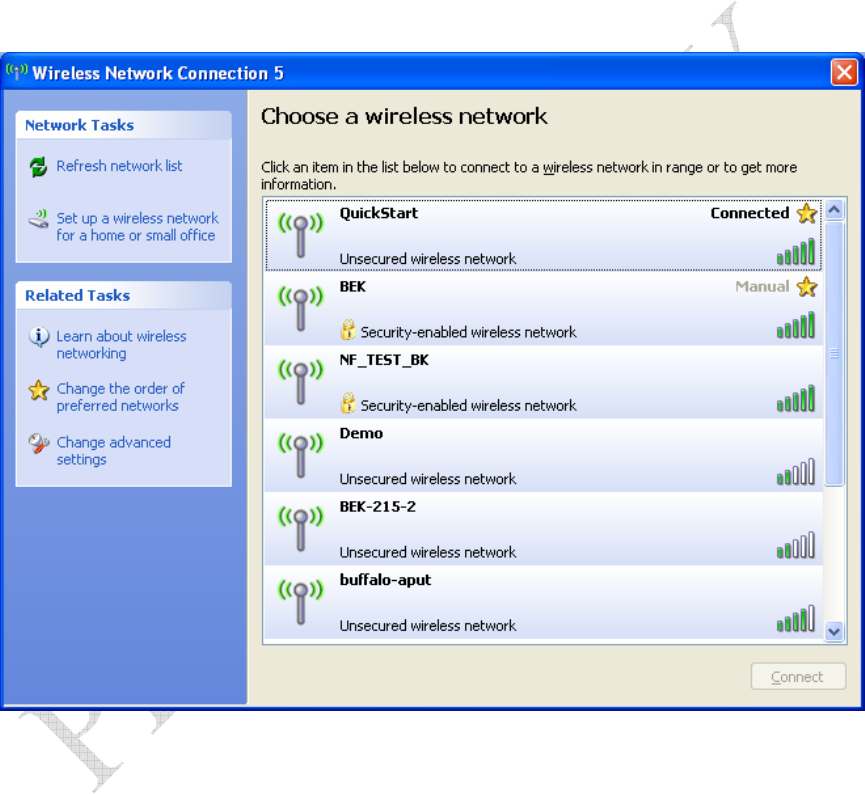 Wireless Network Connection 5

Network Tasks

Refresh network list

Set up a wireless network for a home or small office

Related Tasks

Learn about wireless networking

Change the order of preferred networks

Change advanced settings

Choose a wireless network

Click an item in the list below to connect to a wireless network in range or to get more information.

QuickStart
Connected
Unsecured wireless network

BEK
Manual
Security-enabled wireless network

NF_TEST_BK
Security-enabled wireless network

Demo
Unsecured wireless network

BEK-215-2
Unsecured wireless network

buffalo-aput
Unsecured wireless network

Connect