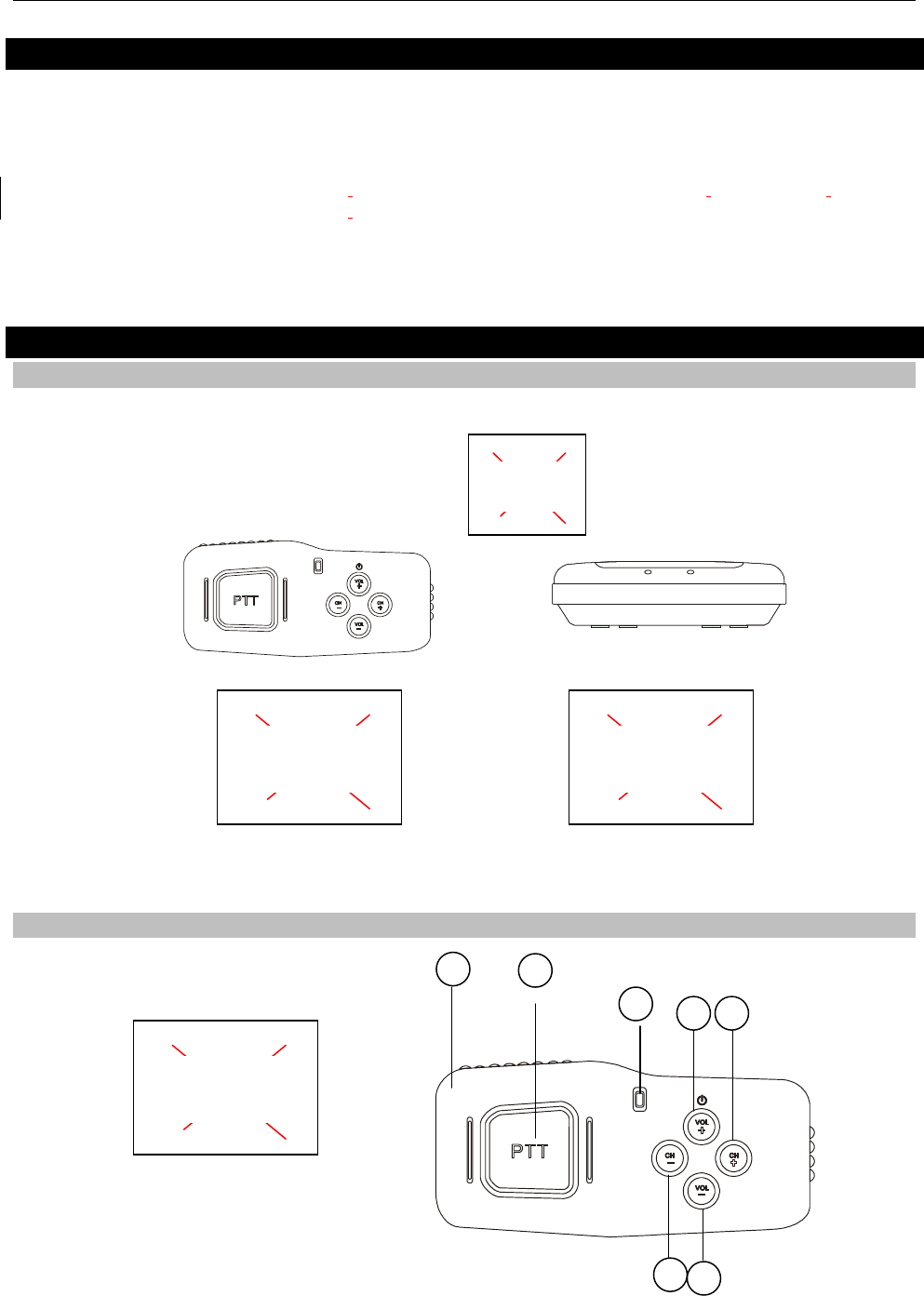 PTT

VOL +

CH −

CH +

VOL −

PTT

VOL +

CH −

CH +

VOL −