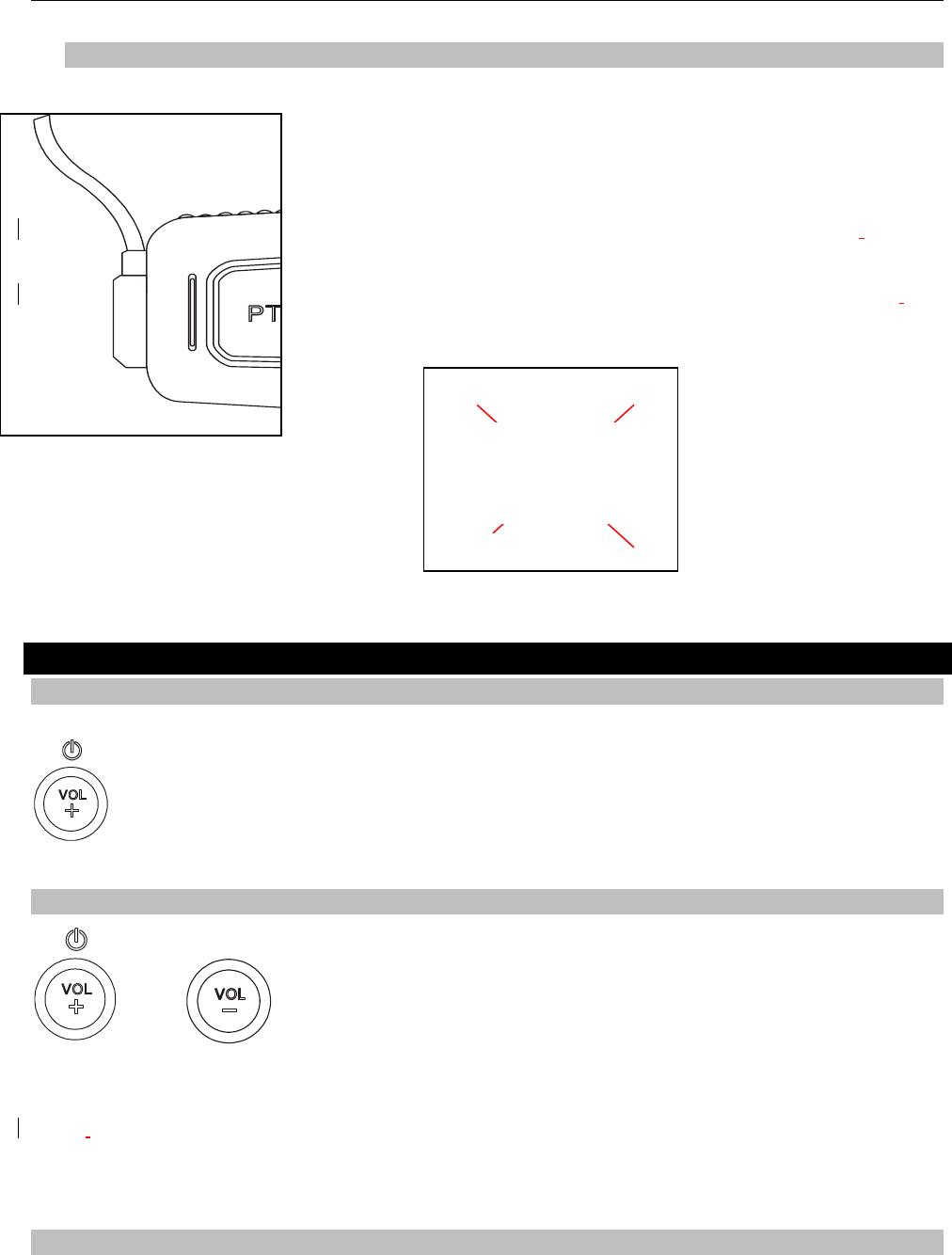 PT

VOL
+

VOL
+

VOL
−