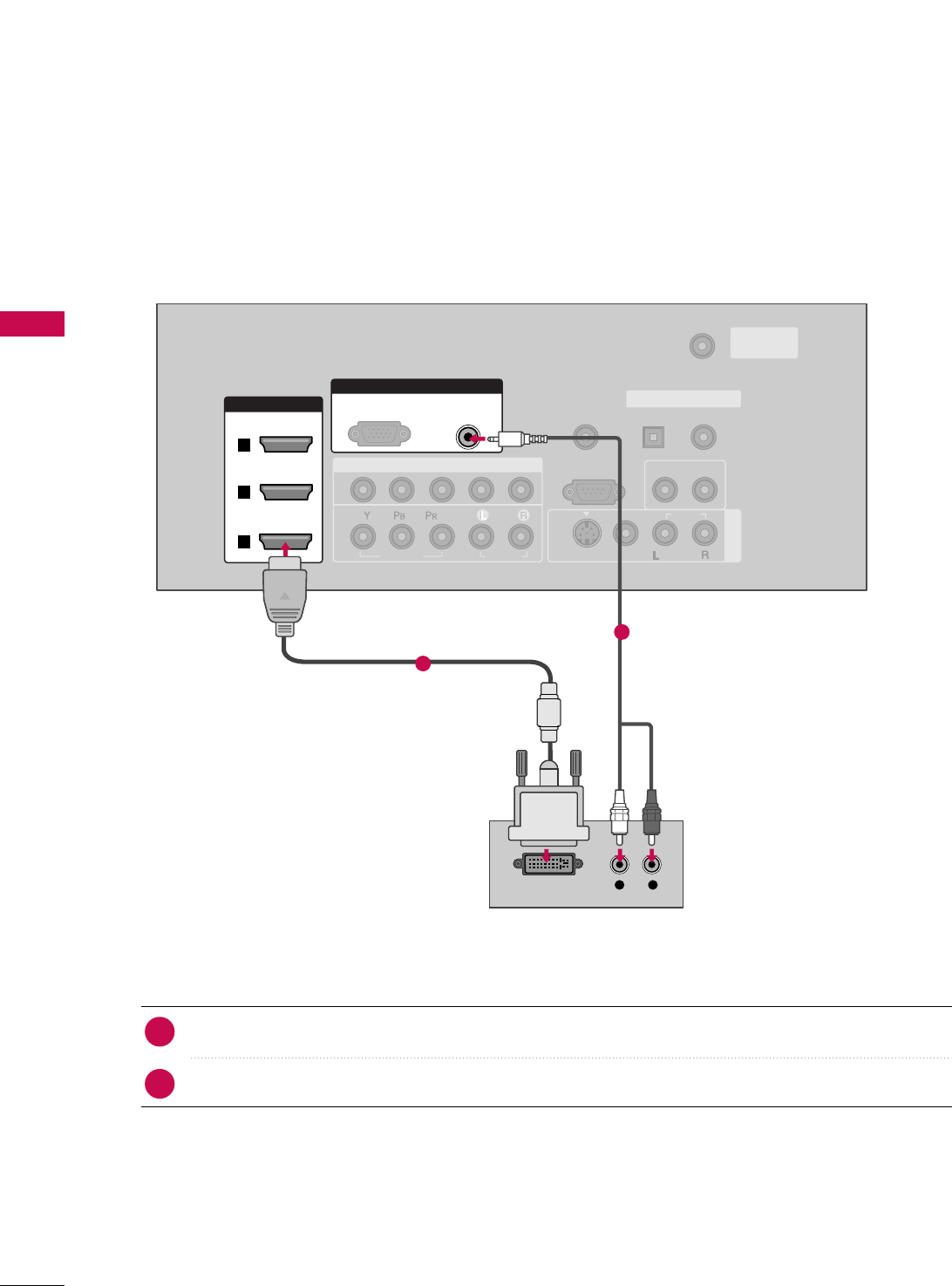 Y
PB
PR
L
R
L
R