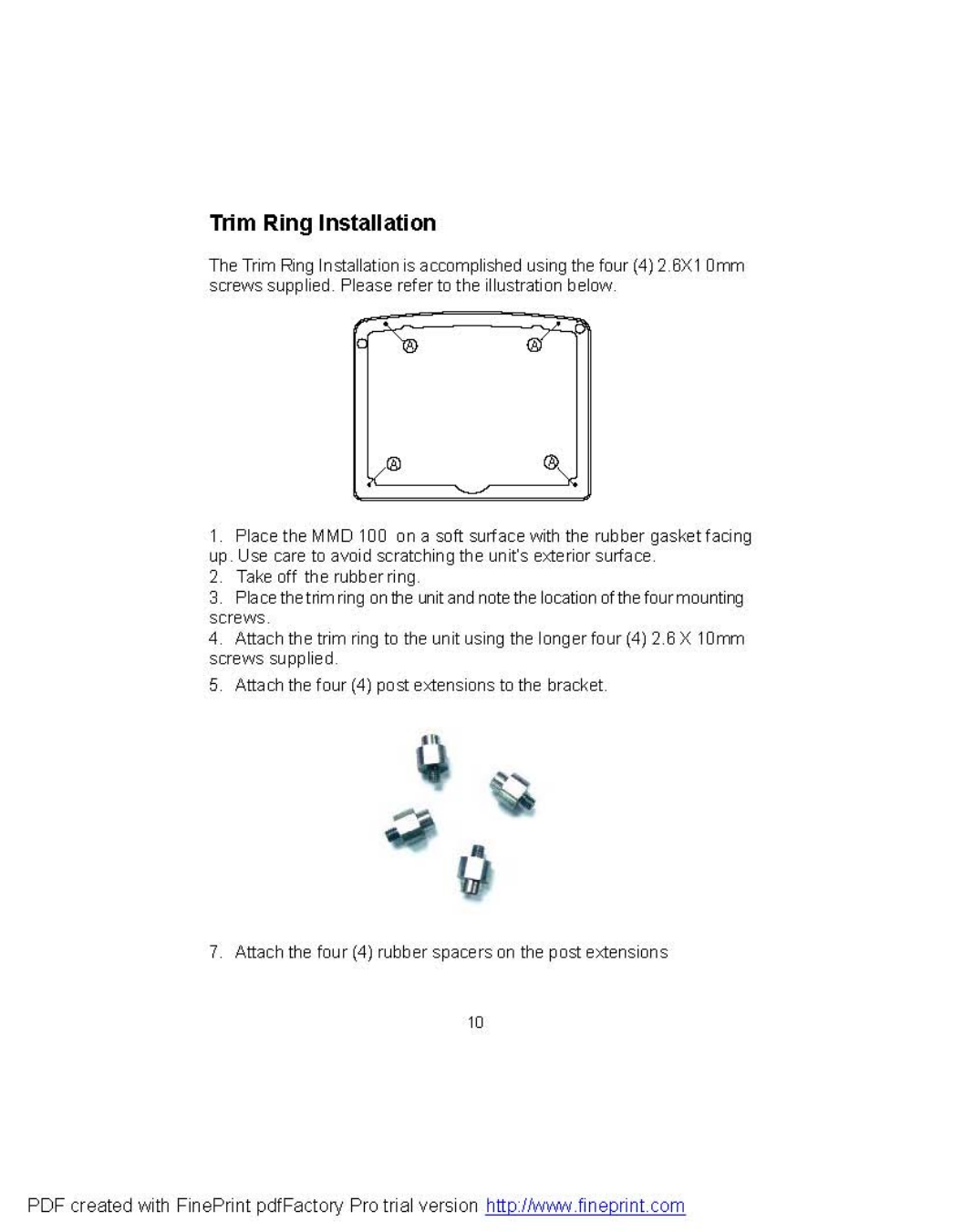 Trim Ring Installation

The Trim Ring Installation is accomplished using the four (4) 2.6X10mm screws supplied. Please refer to the illustration below.

A A A A

1. Place the MMD 100 on a soft surface with the rubber gasket facing up. Use care to avoid scratching the unit's exterior surface.
2. Take off the rubber ring.
3. Place the trim ring on the unit and note the location of the four mounting screws.
4. Attach the trim ring to the unit using the longer four (4) 2.6 X 10mm screws supplied.
5. Attach the four (4) post extensions to the bracket.

7. Attach the four (4) rubber spacers on the post extensions

10

PDF created with FinePrint pdfFactory Pro trial version http://www.fineprint.com