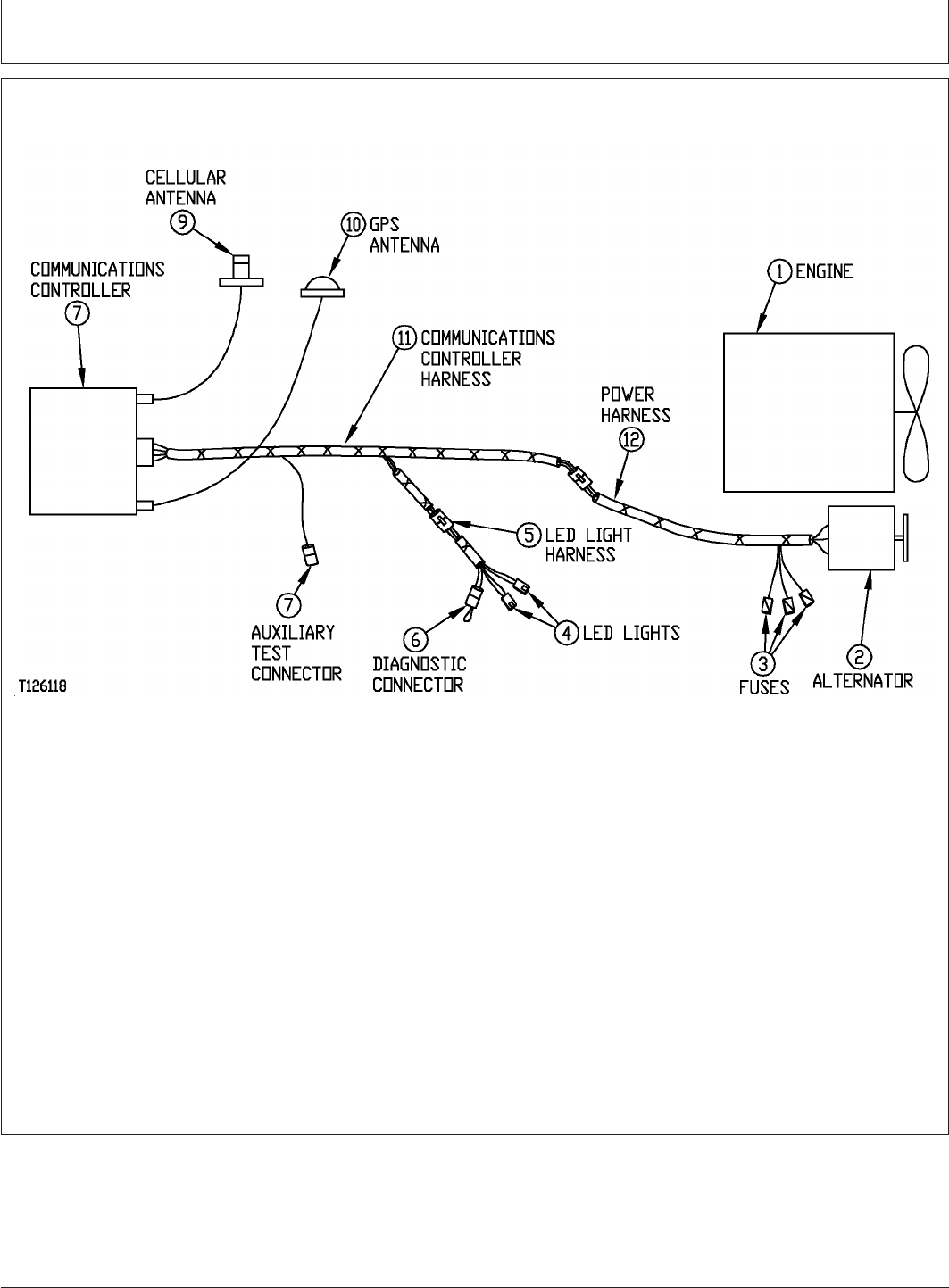 CELLULAR ANTENNA
9

10 GPS ANTENNA

COMMUNICATIONS CONTROLLER
7

1 ENGINE

11 COMMUNICATIONS CONTROLLER HARNESS

POWER HARNESS
12

5 LED LIGHT HARNESS

7
AUXILIARY TEST CONNECTOR

6
DIAGNOSTIC CONNECTOR

4 LED LIGHTS

3
FUSES

2
ALTERNATOR

T126118