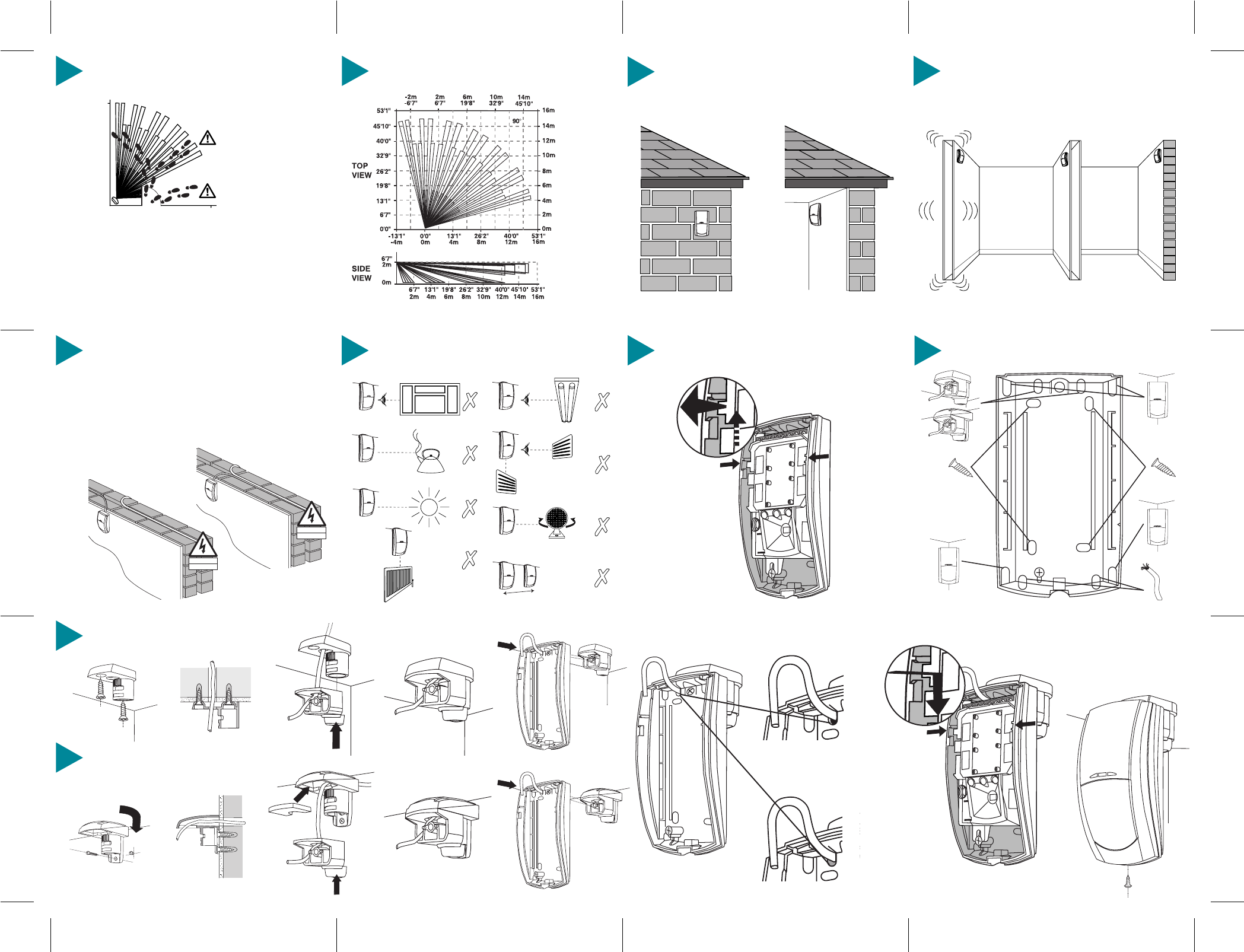 -2m -6'7"  2m 6'7"  6m 19'8"  10m 32'9"  14m 45'10"

53'1"  45'10"  40'0"  32'9"  26'2"  19'8"  13'1"  6'7"  0'0"

16m  14m  12m  10m  8m  6m  4m  2m  0m

90°

TOP VIEW

-13'1" -4m  0'0" 0m  13'1" 4m  26'2" 8m  40'0" 12m  53'1" 16m

SIDE VIEW

6'7" 2m

0m

6'7" 2m  13'1" 4m  19'8" 6m  26'2" 8m  32'9" 10m  40'0" 12m  45'10' 14m  53'1" 16m