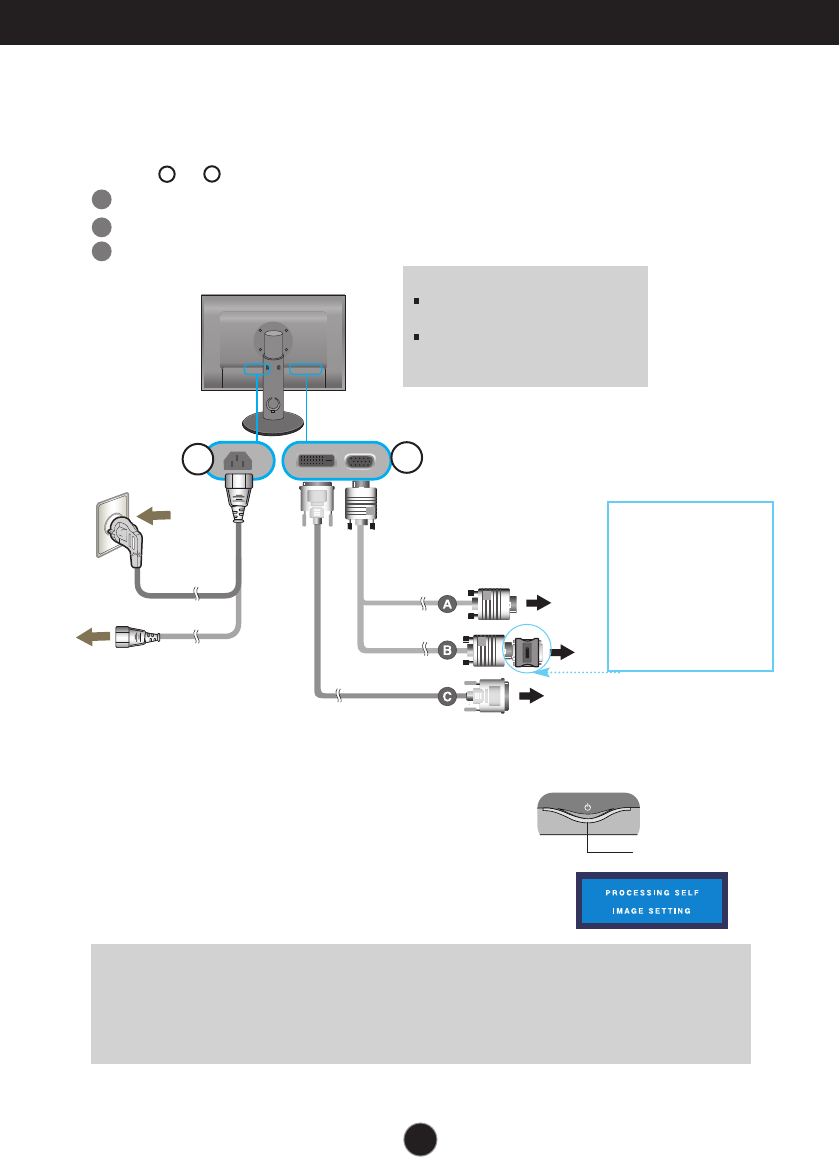 A
B
C
PROCESSING SELF
IMAGE SETTING