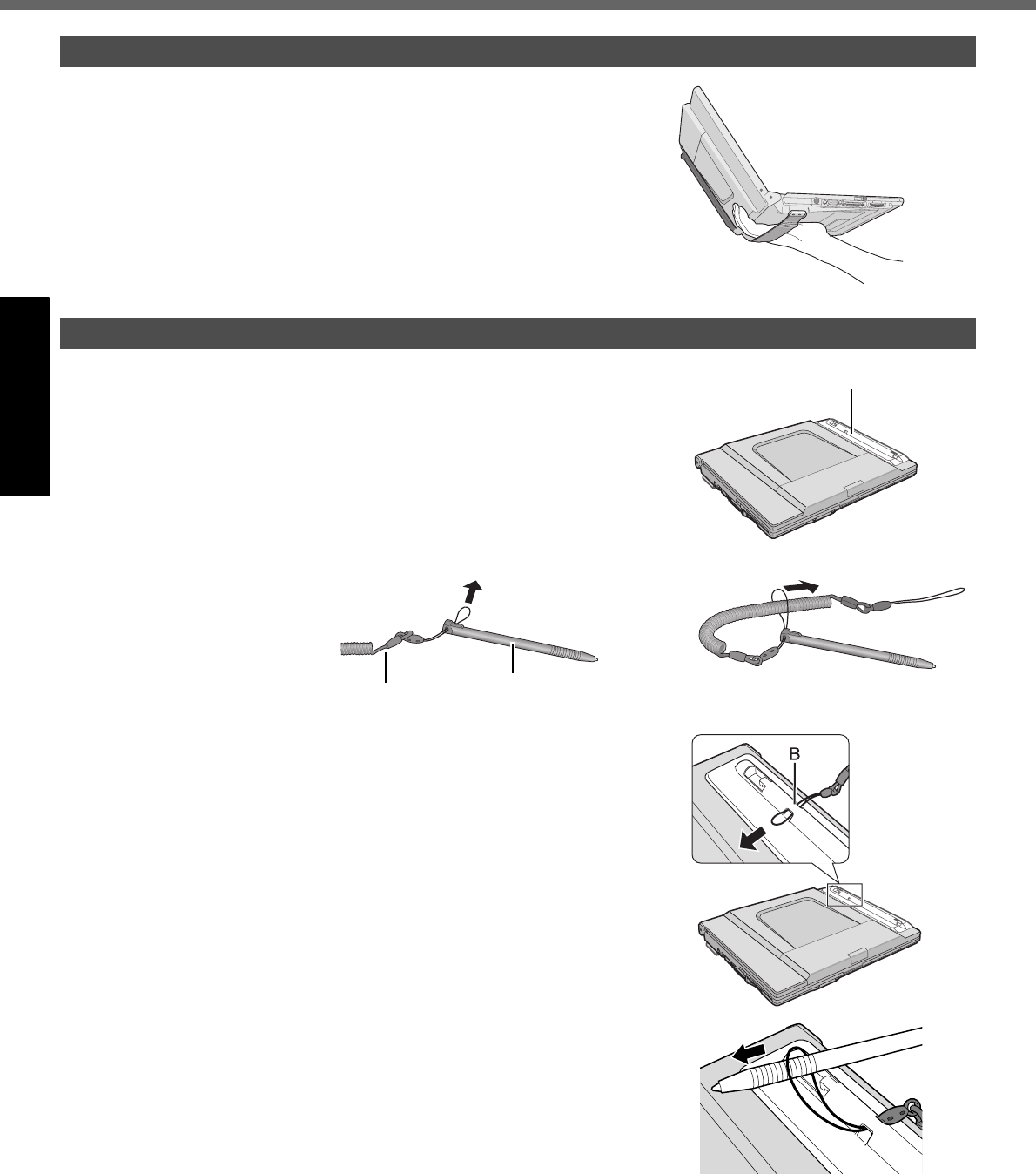 B