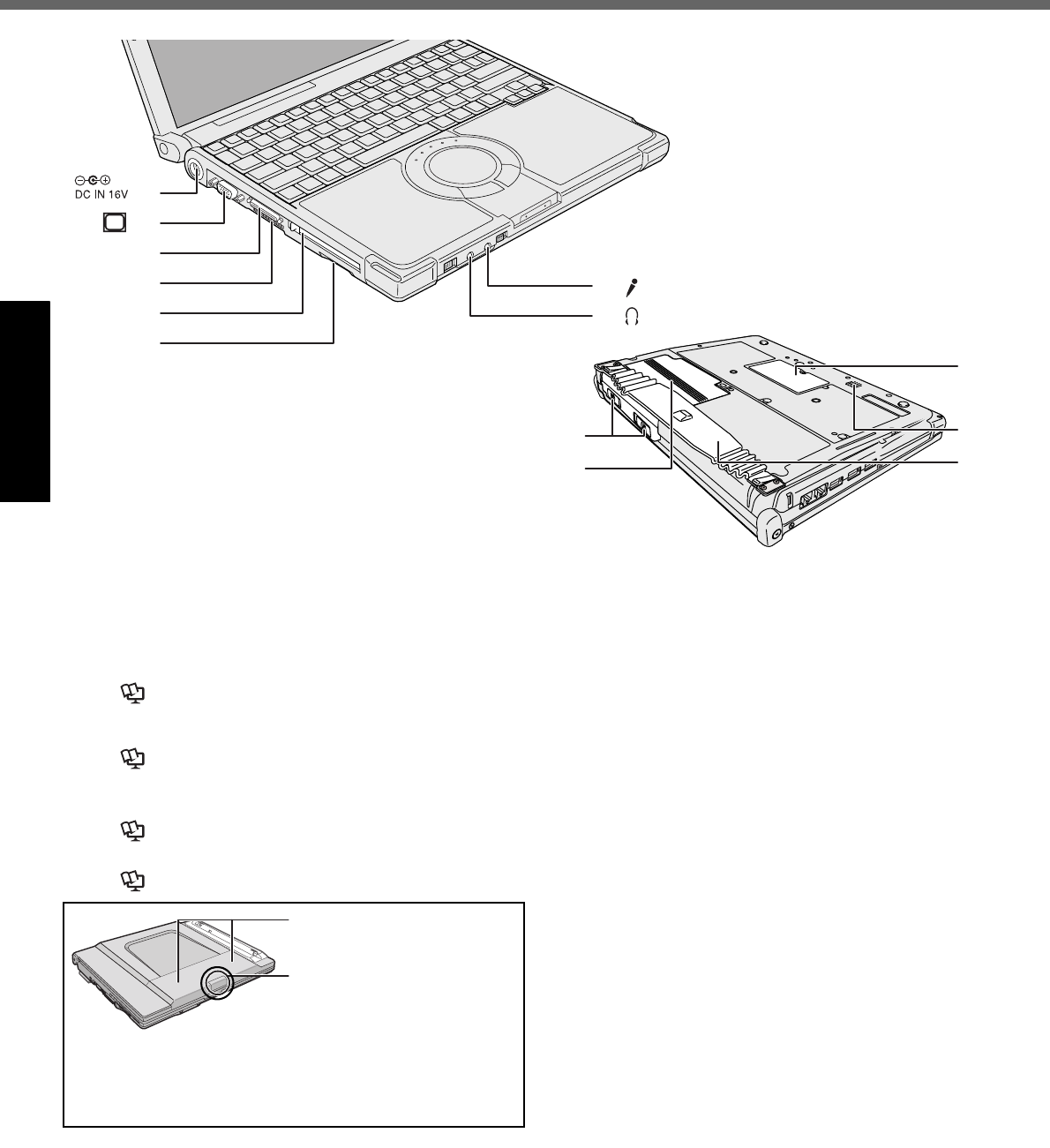 DC IN 16V