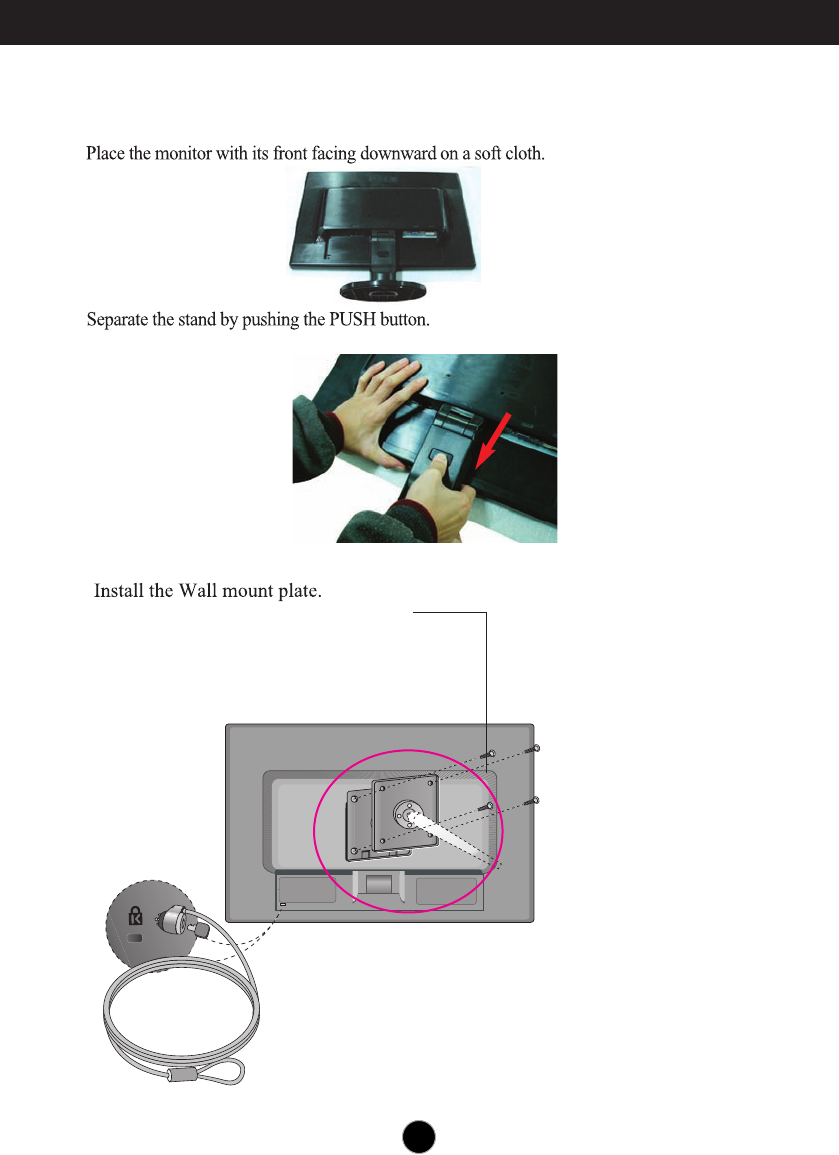 Place the monitor with its front facing downward on a soft cloth.

Separate the stand by pushing the PUSH button.

Install the Wall mount plate.