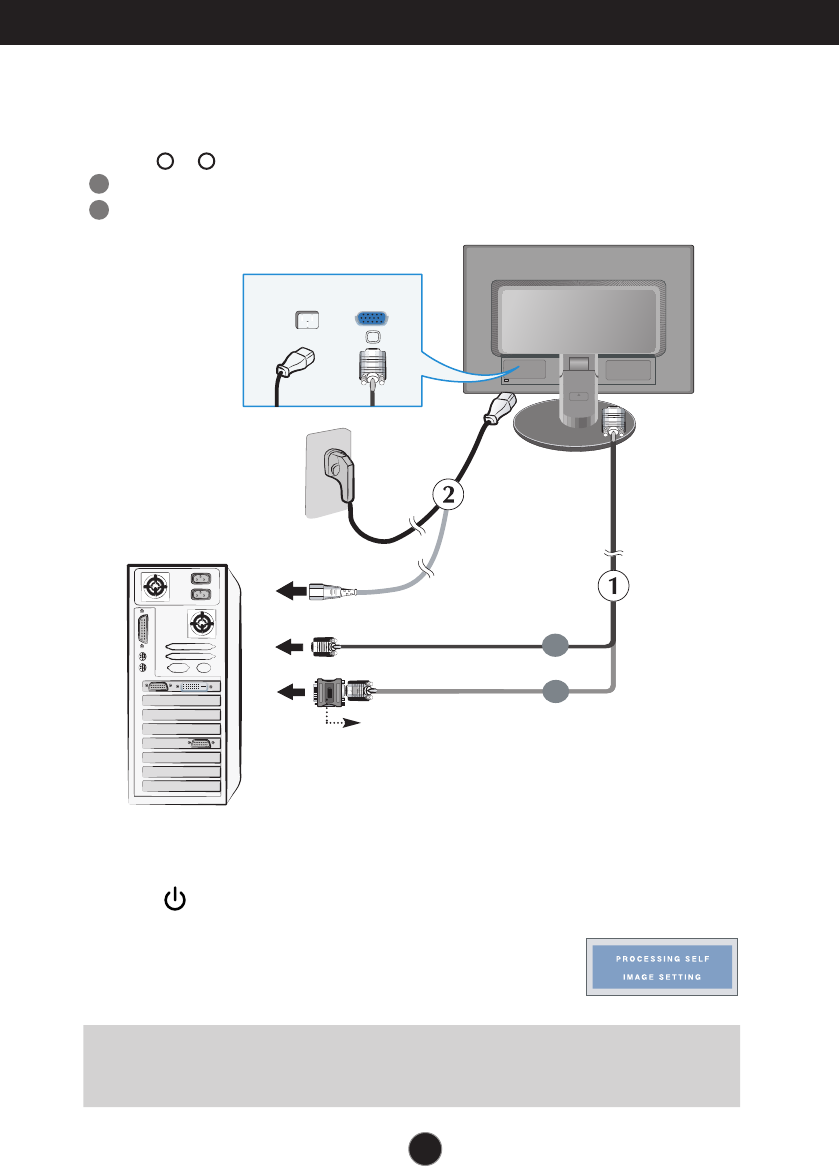 2

1

PROCESSING SELF
IMAGE SETTING