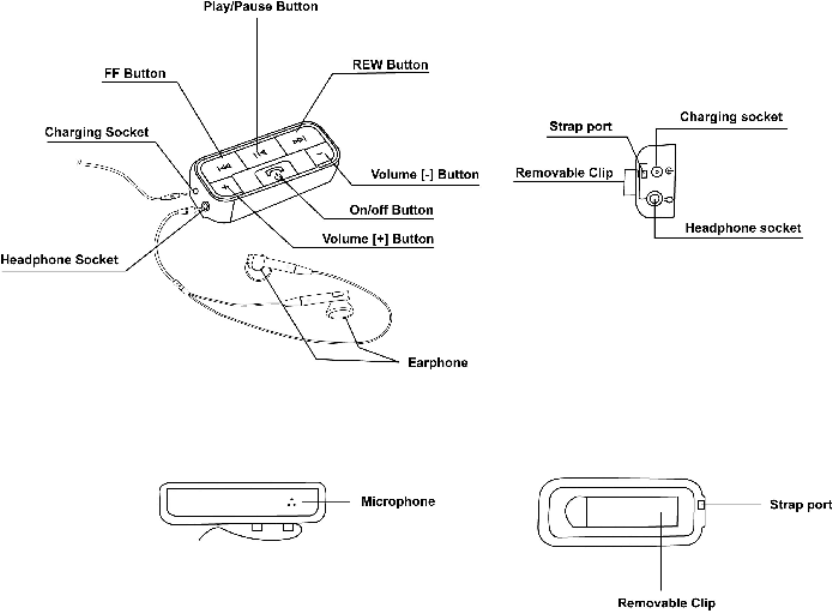 Play/Pause Button

FF Button

REW Button

Charging Socket

Volume [-] Button

On/off Button

Volume [+] Button

Headphone Socket

Earphone

Strap port

Charging socket

Removable Clip

Headphone socket

Microphone

Strap port

Removable Clip