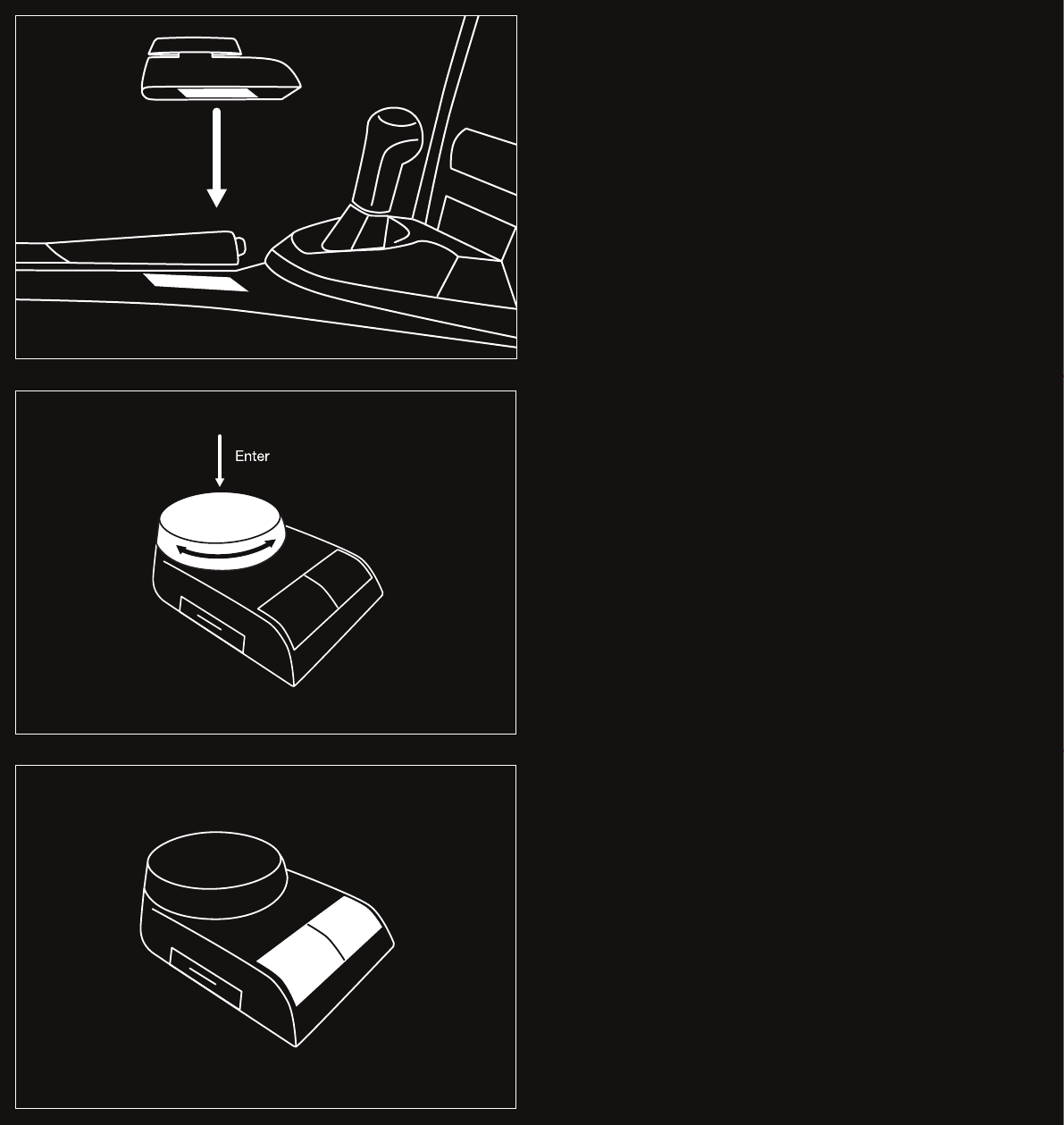 Enter