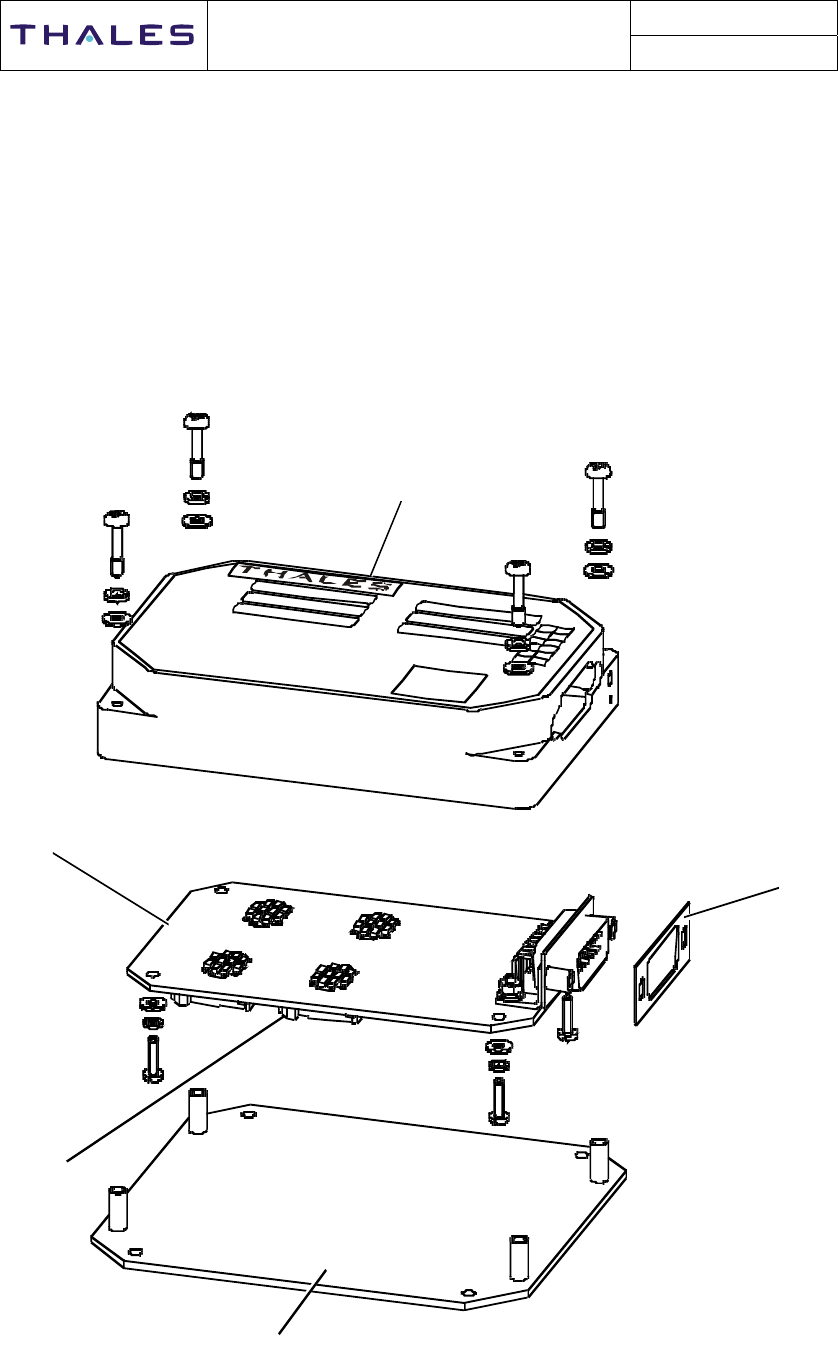 THALES

THALES