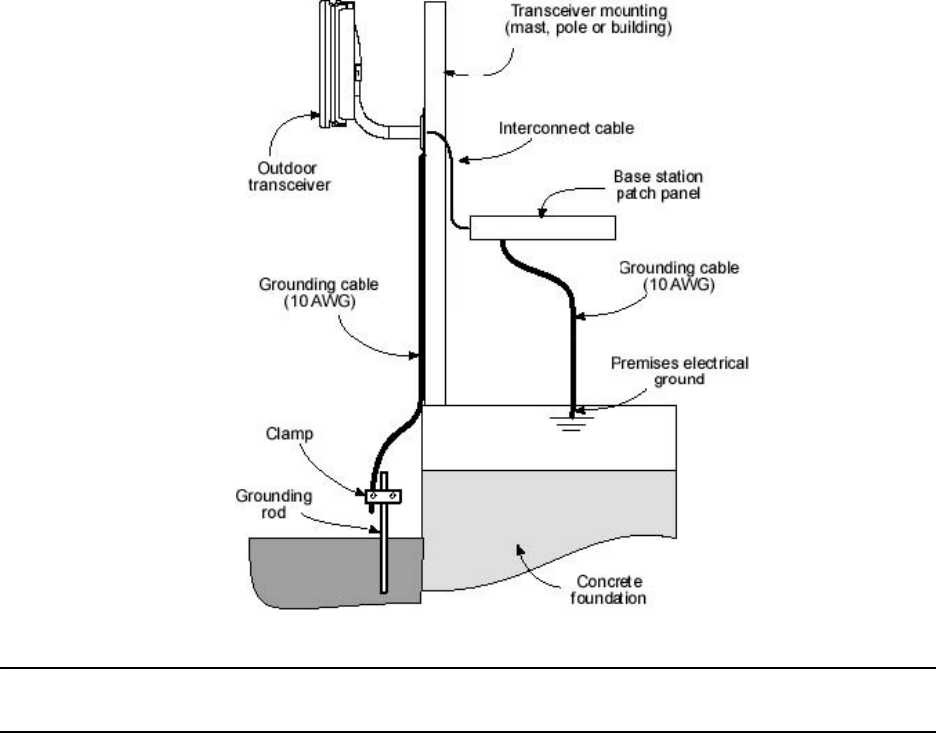 Transceiver mounting (mast, pole or building)

Interconnect cable

Outdoor transceiver

Base station patch panel

Grounding cable (10 AWG)

Grounding cable (10 AWG)

Premises electrical ground

Clamp

Grounding rod

Concrete foundation