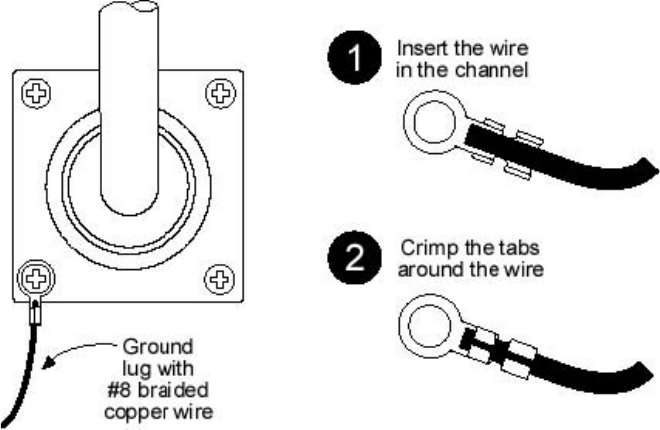 Ground lug with #8 braided copper wire

1 Insert the wire in the channel

2 Crimp the tabs around the wire