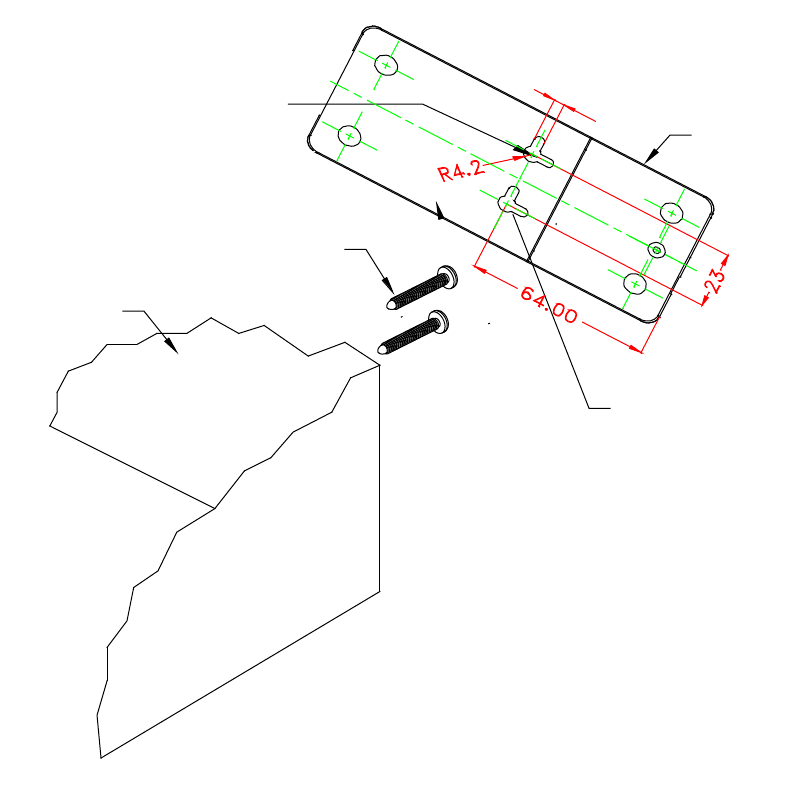 R4.2
64.00
23