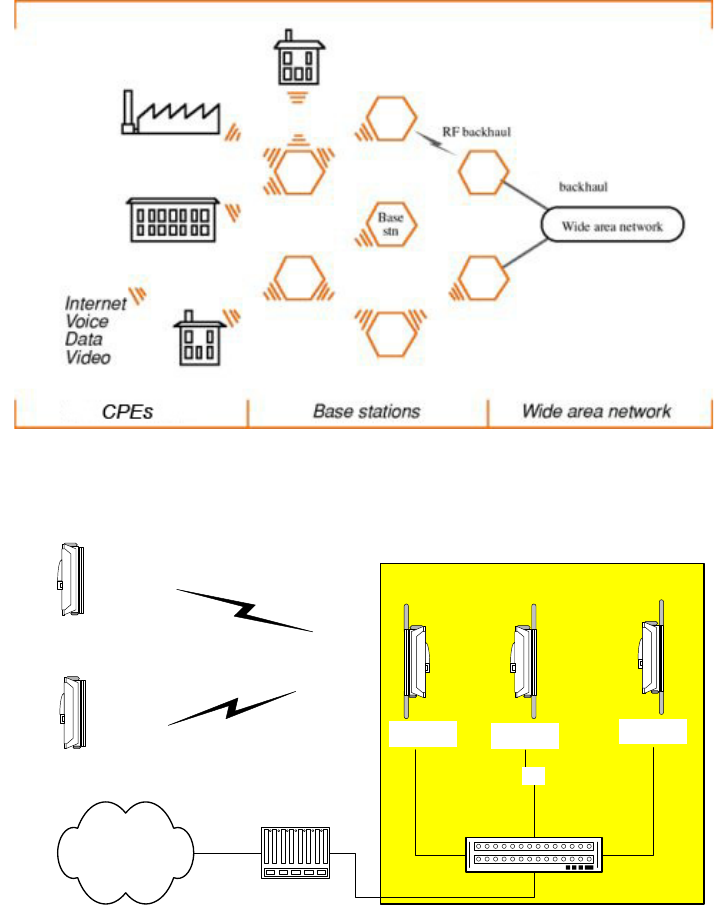 RF backhaul

backhaul

Base stn

Wide area network

Internet
Voice
Data
Video

CPEs

Base stations

Wide area network