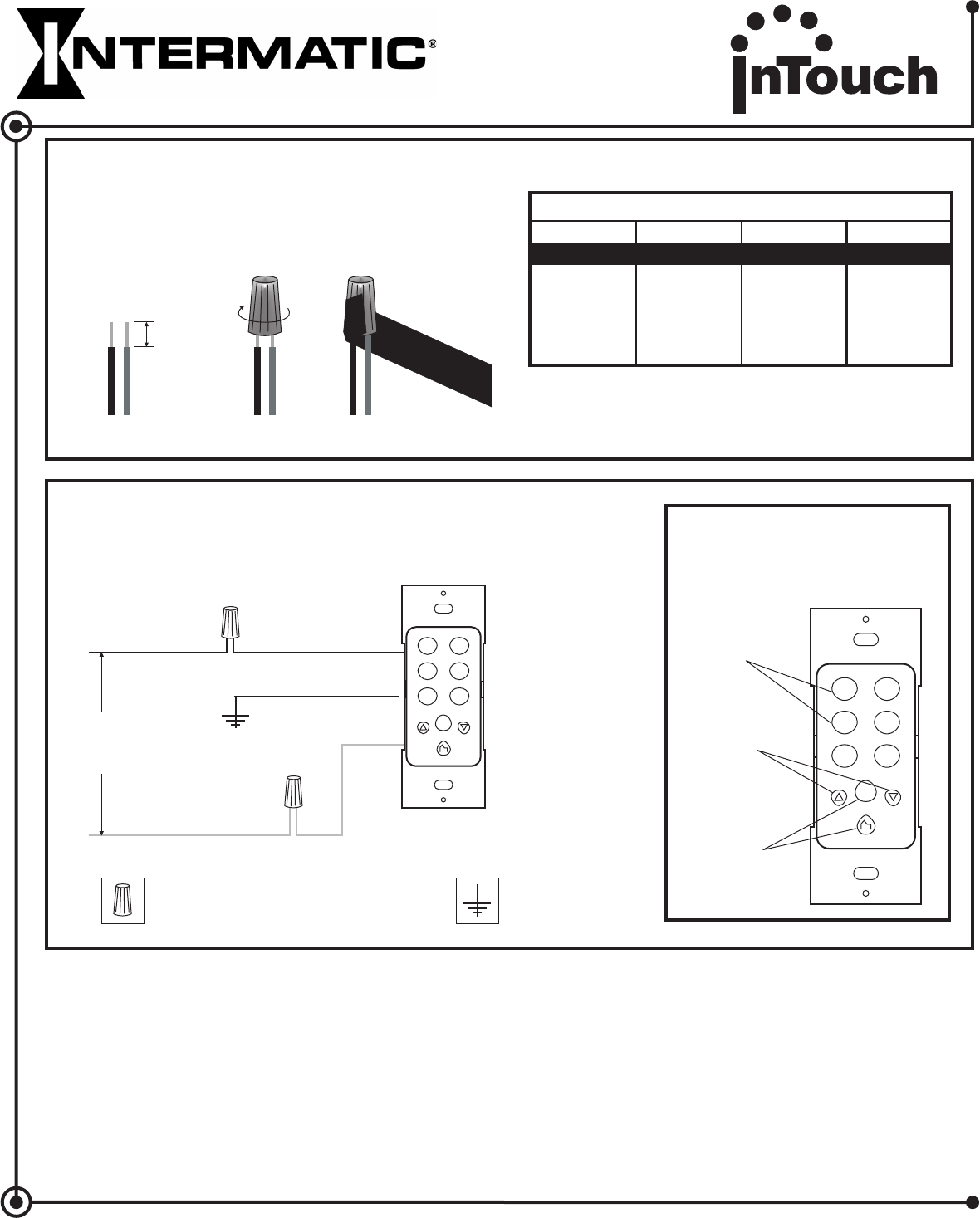 INTERMATIC®

inTouch