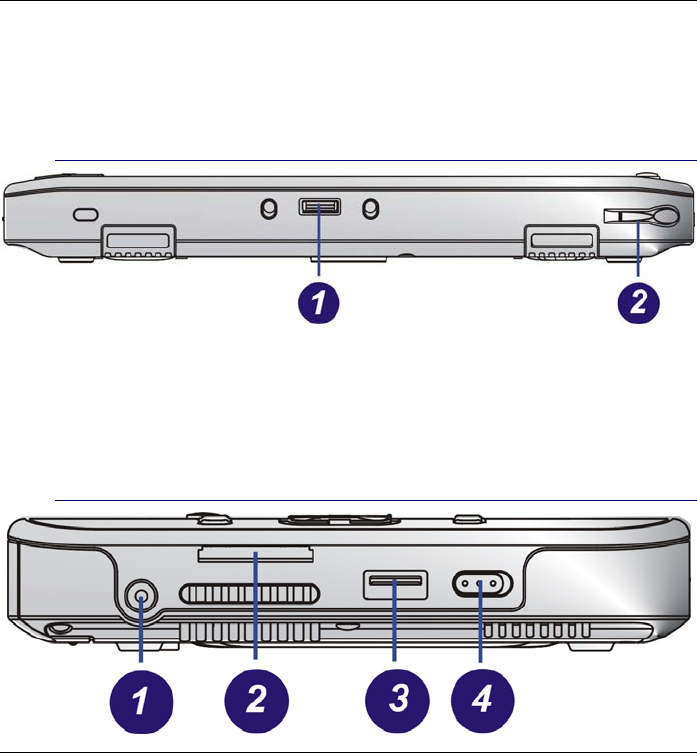 1

2

1

2

3

4